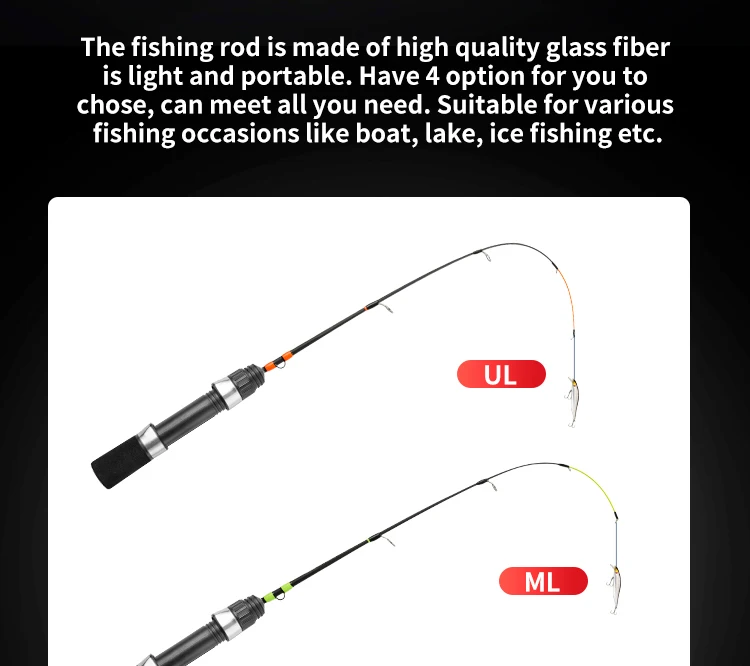 The fishing rod is made of high quality glass fiber is light and portable. Have 4 option for you to chose, can meet all you need. Suitable for various fishing occasions like boat, lake, ice fishing etc.

UL

ML