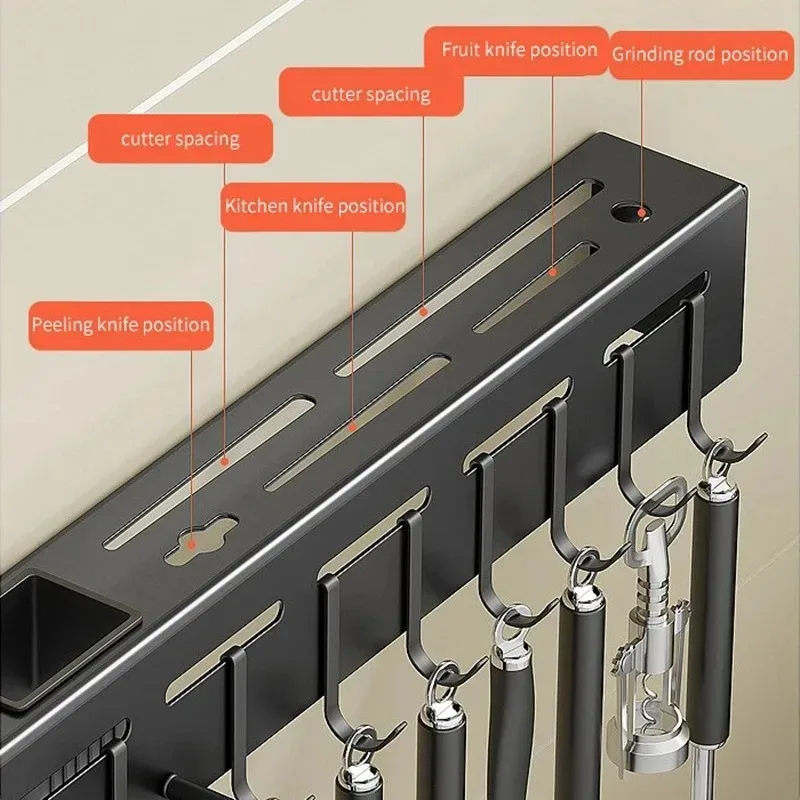 Fruit knife position

Grinding rod position

cutter spacing

cutter spacing

Kitchen knife position

Peeling knife position