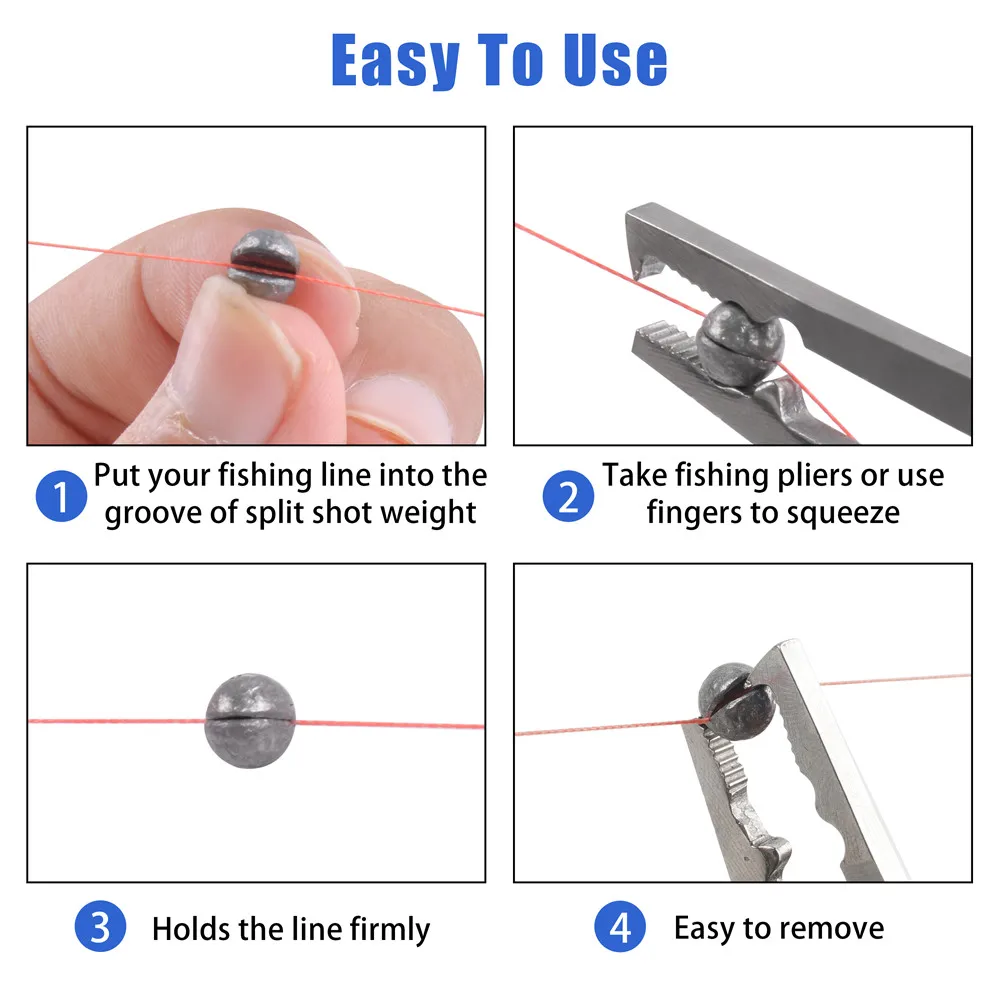 Easy To Use

1 Put your fishing line into the groove of split shot weight

2 Take fishing pliers or use fingers to squeeze

3 Holds the line firmly

4 Easy to remove