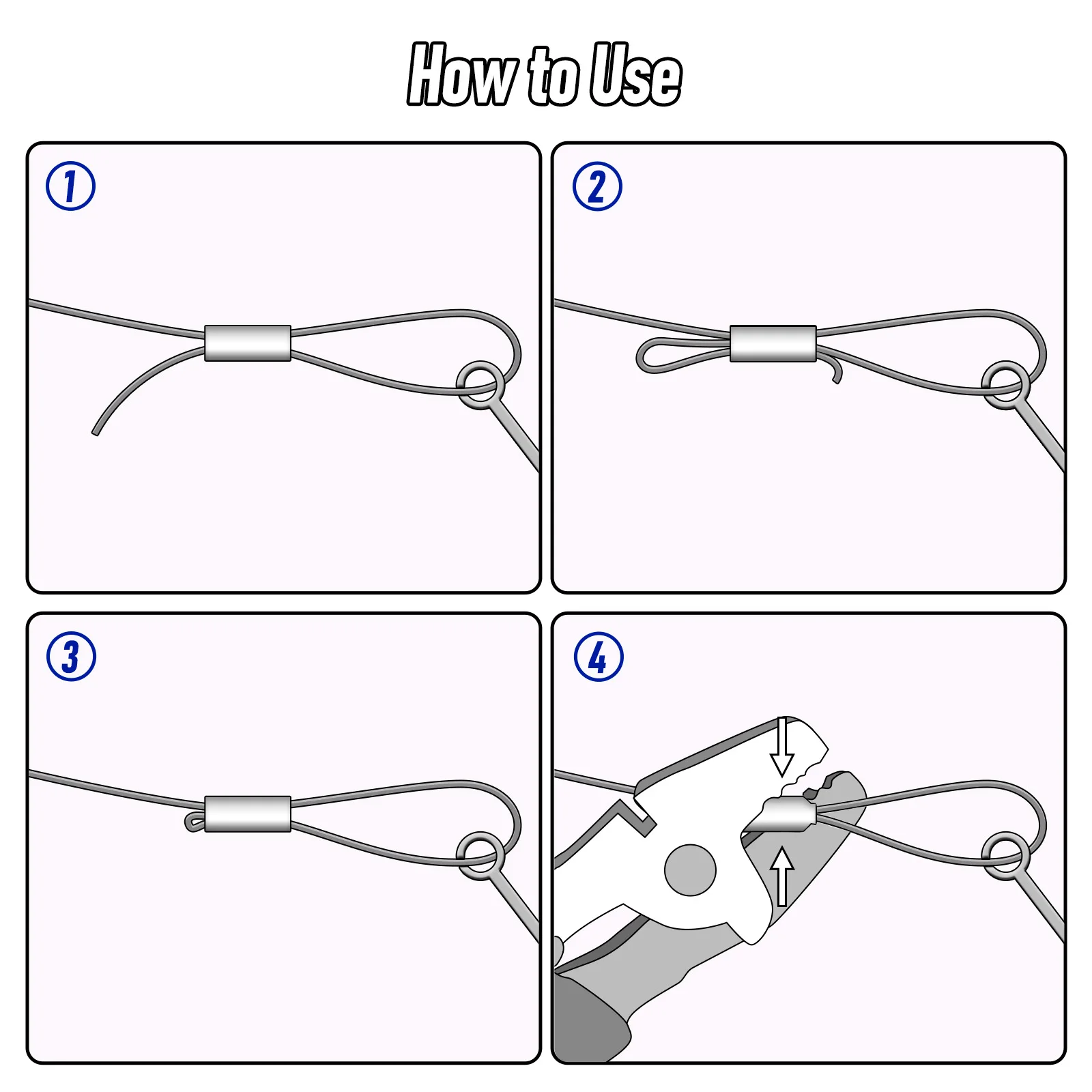 How to Use

1

2

3

4