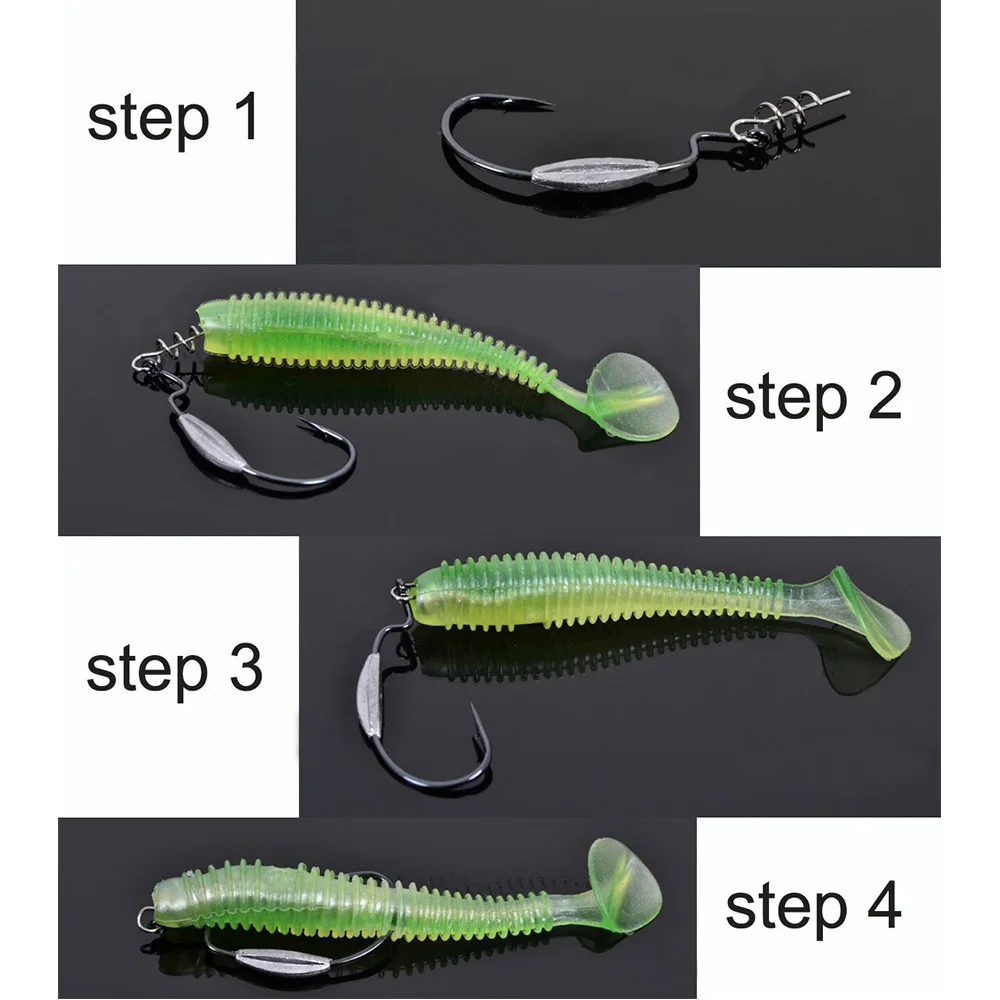 step 1

step 2

step 3

step 4