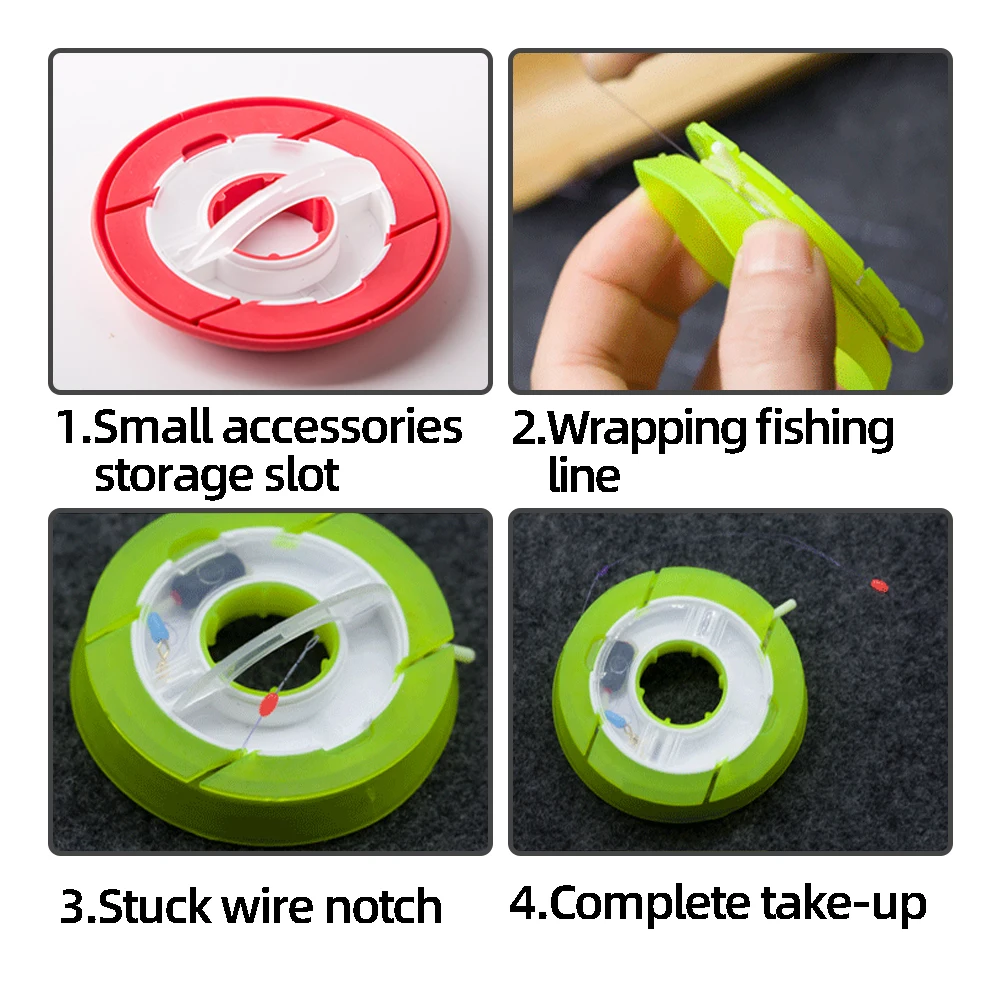 1.Small accessories storage slot

2.Wrapping fishing line

3.Stuck wire notch

4.Complete take-up