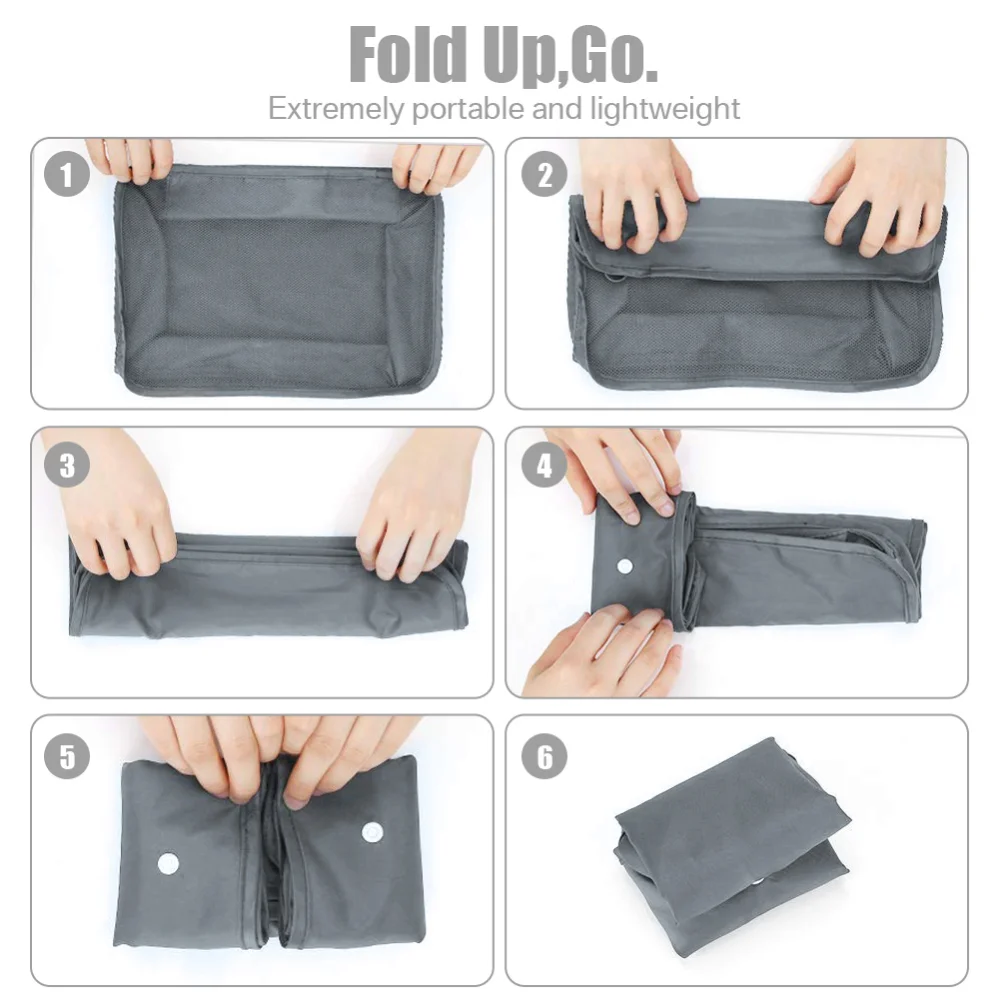 Fold Up,Go.

Extremely portable and lightweight

1

2

3

4

5

6