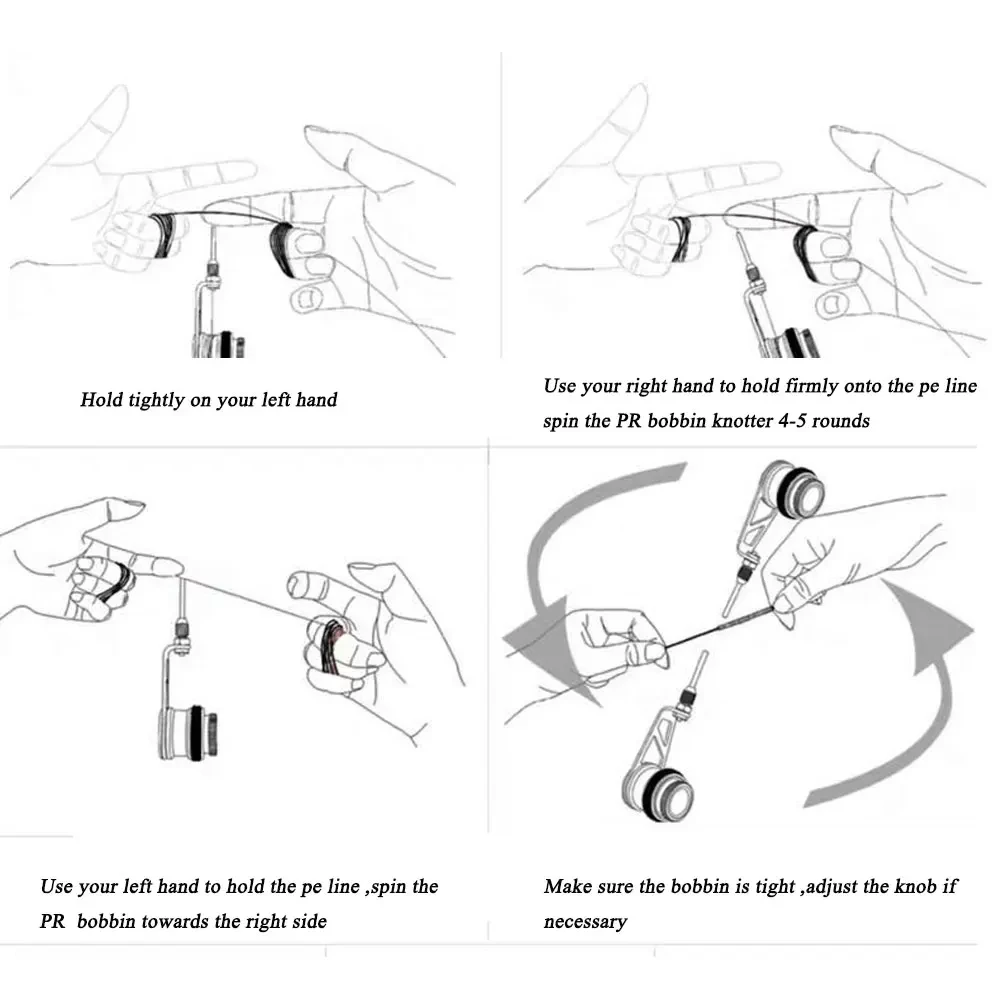 Hold tightly on your left hand

Use your right hand to hold firmly onto the pe line spin the PR bobbin knotter 4-5 rounds

Use your left hand to hold the pe line ,spin the PR bobbin towards the right side

Make sure the bobbin is tight ,adjust the knob if necessary