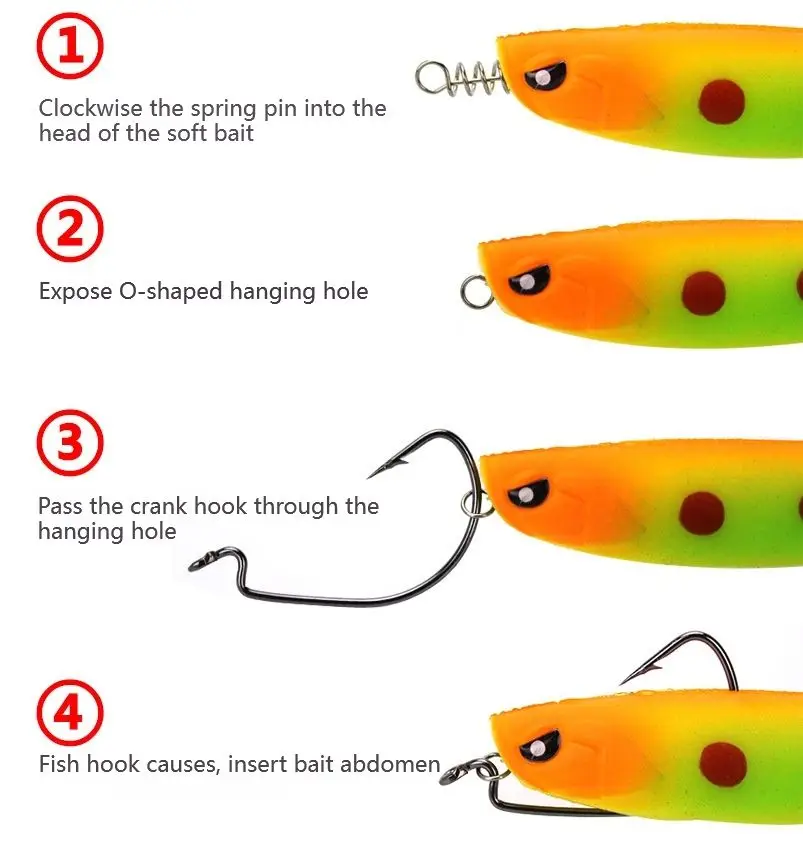 ①

Clockwise the spring pin into the head of the soft bait

②

Expose O-shaped hanging hole

③

Pass the crank hook through the hanging hole

④

Fish hook causes, insert bait abdomen