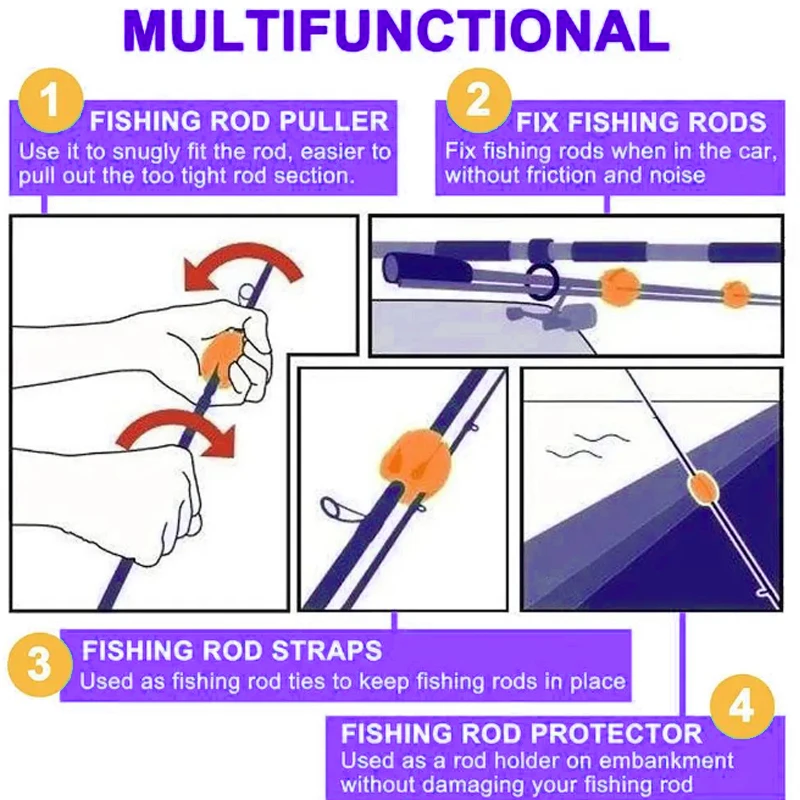 MULTIFUNCTIONAL

1
FISHING ROD PULLER
Use it to snugly fit the rod, easier to pull out the too tight rod section.

2
FIX FISHING RODS
Fix fishing rods when in the car, without friction and noise

3
FISHING ROD STRAPS
Used as fishing rod ties to keep fishing rods in place

4
FISHING ROD PROTECTOR
Used as a rod holder on embankment without damaging your fishing rod