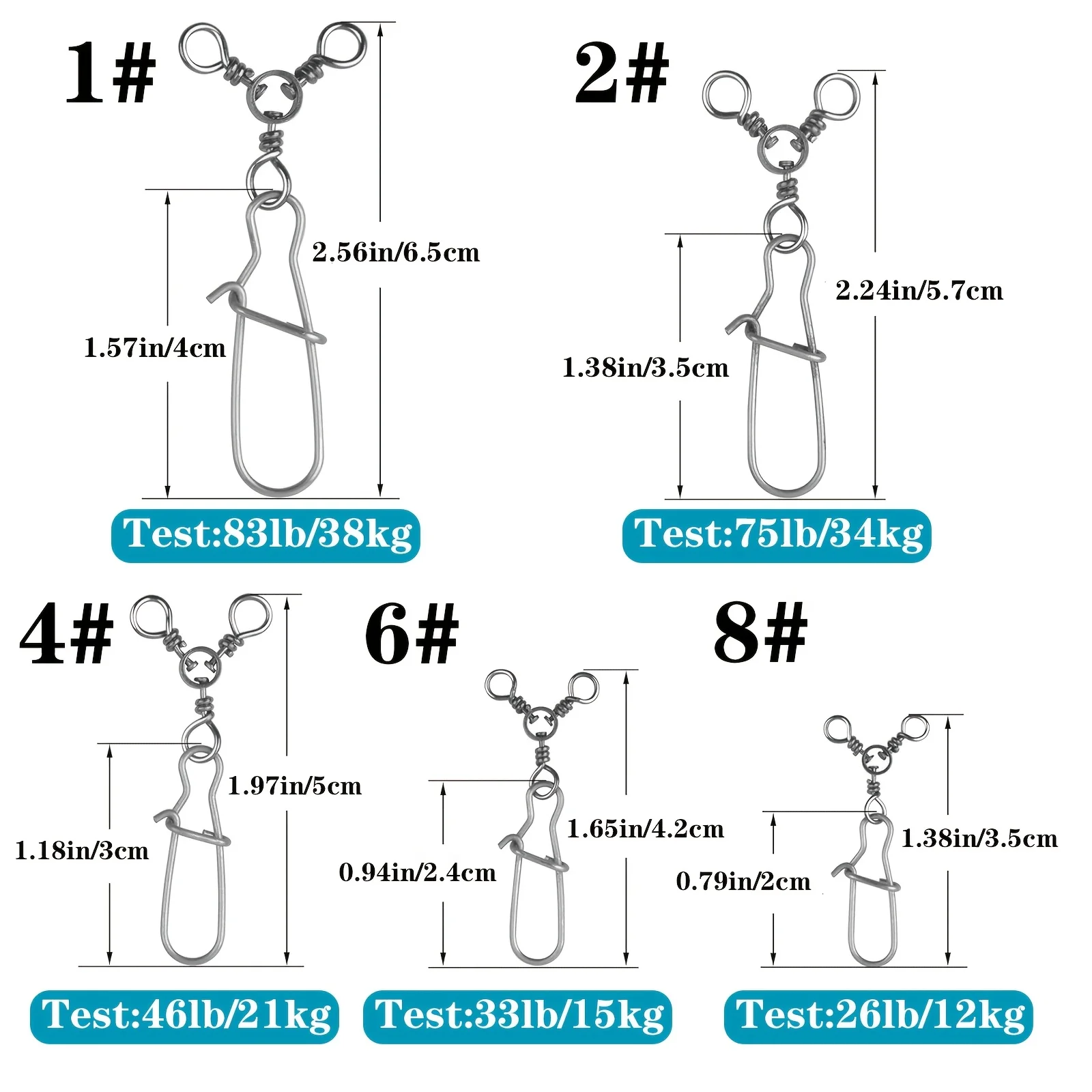 1#

2.56in/6.5cm

1.57in/4cm

Test:83lb/38kg

2#

2.24in/5.7cm

1.38in/3.5cm

Test:75lb/34kg

4#

1.97in/5cm

1.18in/3cm

Test:46lb/21kg

6#

1.65in/4.2cm

0.94in/2.4cm

Test:33lb/15kg

8#

1.38in/3.5cm

0.79in/2cm

Test:26lb/12kg