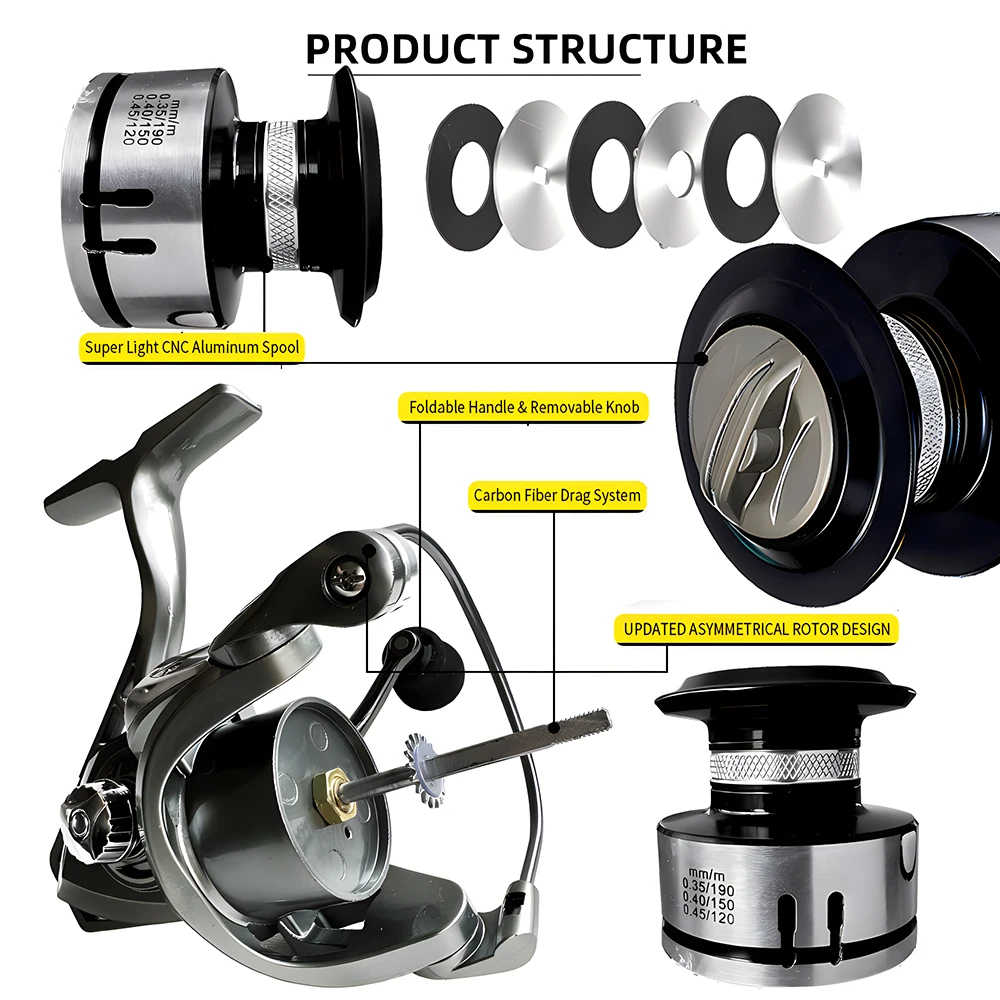 PRODUCT STRUCTURE

mm/m
0.35/190
0.40/150
0.45/120

Super Light CNC Aluminum Spool

Foldable Handle & Removable Knob

Carbon Fiber Drag System

UPDATED ASYMMETRICAL ROTOR DESIGN

mm/m
0.35/190
0.40/150
0.45/120