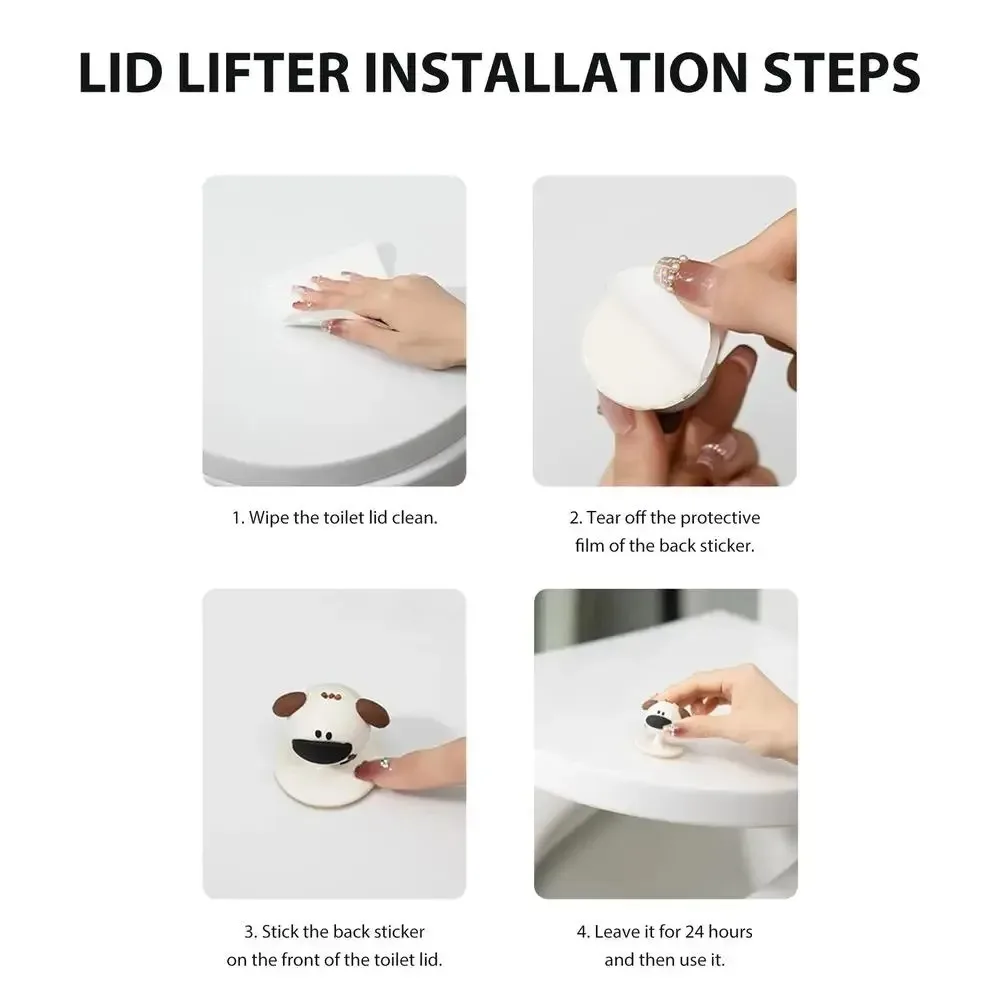 LID LIFTER INSTALLATION STEPS

1. Wipe the toilet lid clean.

2. Tear off the protective film of the back sticker.

3. Stick the back sticker on the front of the toilet lid.

4. Leave it for 24 hours and then use it.