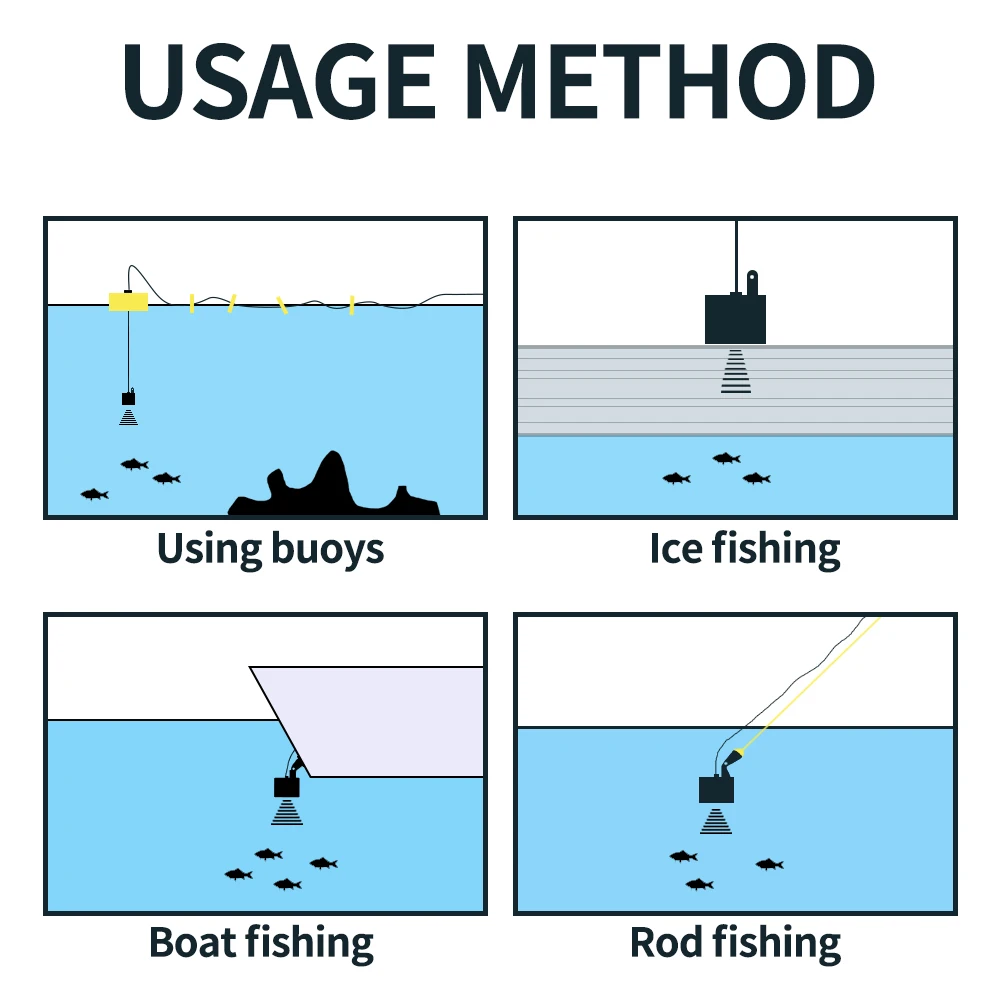 USAGE METHOD

Using buoys

Ice fishing

Boat fishing

Rod fishing