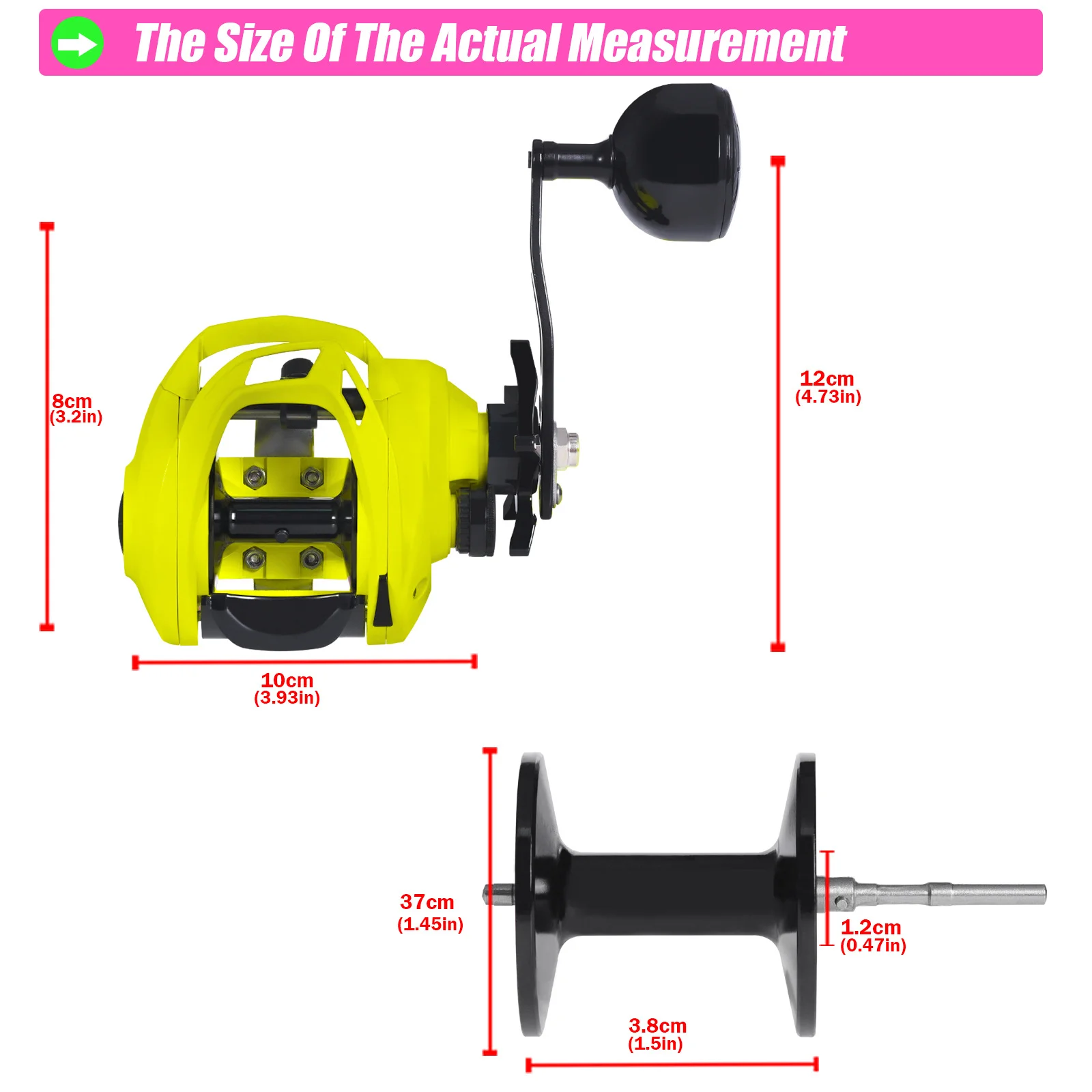 The Size Of The Actual Measurement

8cm
(3.2in)

12cm
(4.73in)

10cm
(3.93in)

37cm
(1.45in)

1.2cm
(0.47in)

3.8cm
(1.5in)