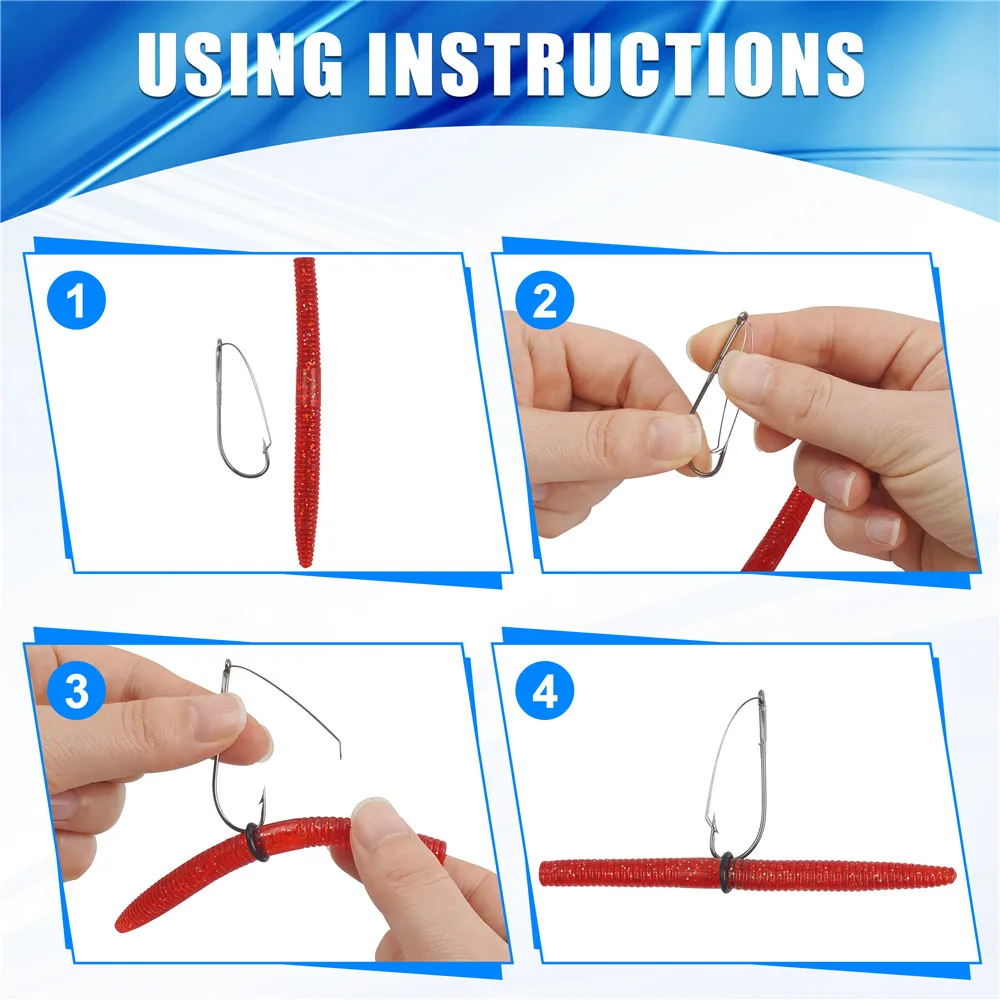 USING INSTRUCTIONS

1

2

3

4