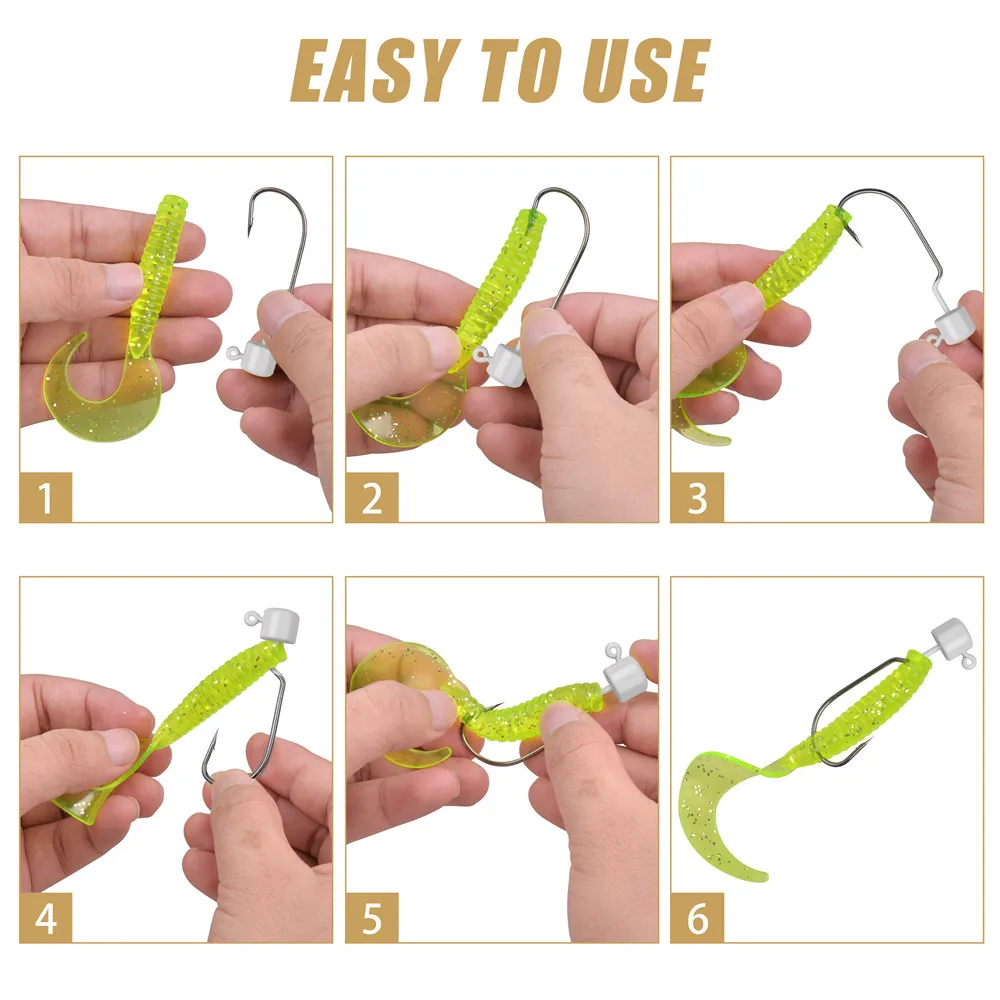 EASY TO USE

1

2

3

4

5

6