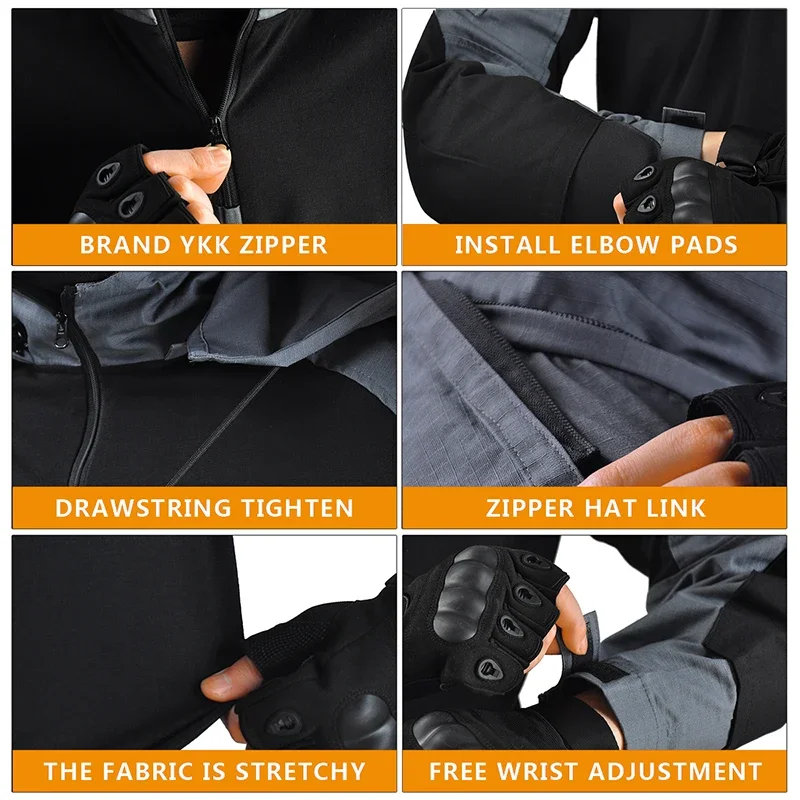 BRAND YKK ZIPPER

INSTALL ELBOW PADS

DRAWSTRING TIGHTEN

ZIPPER HAT LINK

THE FABRIC IS STRETCHY

FREE WRIST ADJUSTMENT