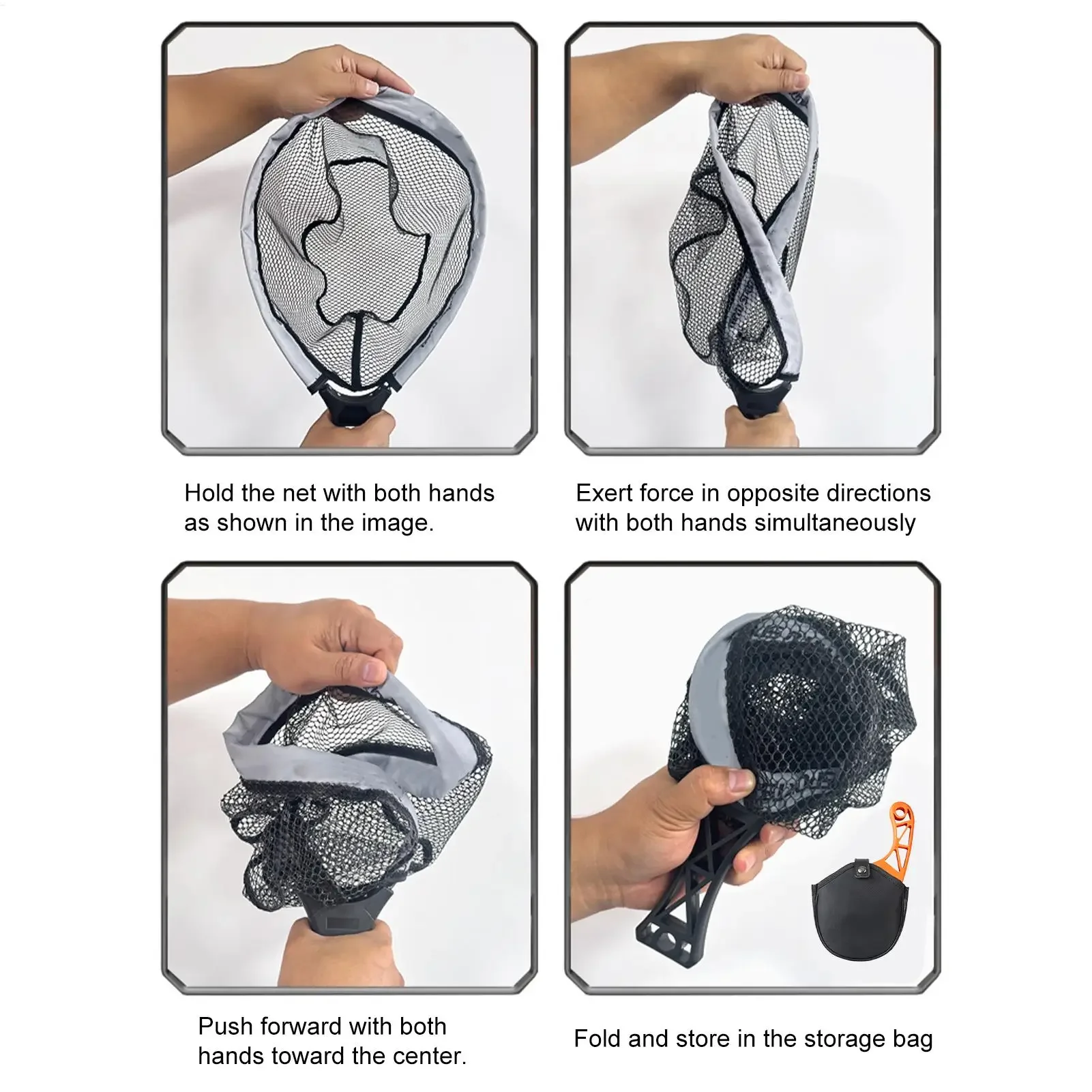 Hold the net with both hands as shown in the image.

Exert force in opposite directions with both hands simultaneously

Push forward with both hands toward the center.

Fold and store in the storage bag