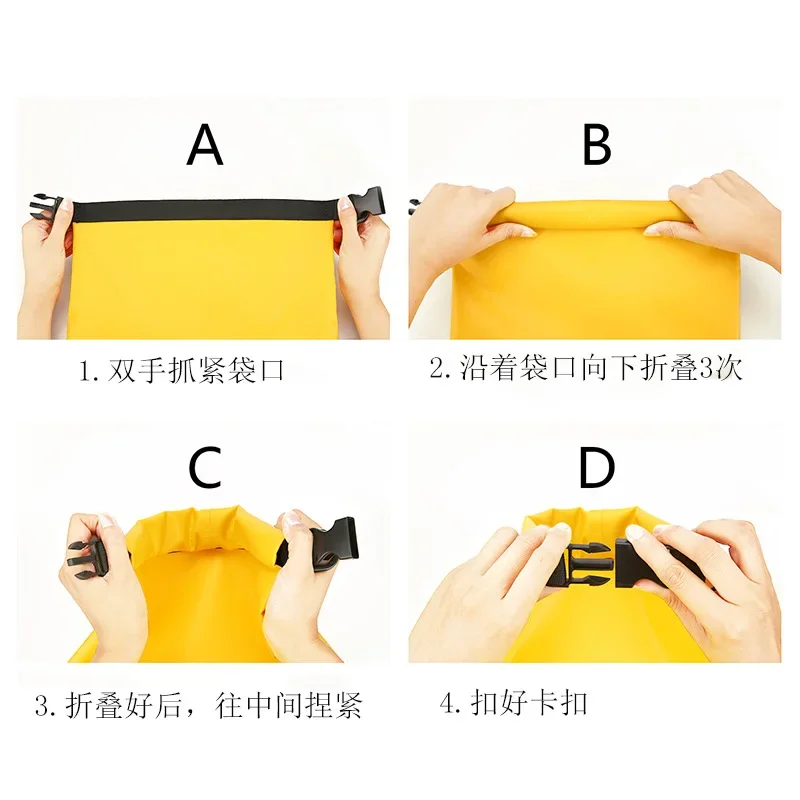 A

1. 双手抓紧袋口

B

2. 沿着袋口向下折叠3次

C

3. 折叠好后，往中间捏紧

D

4. 扣好卡扣