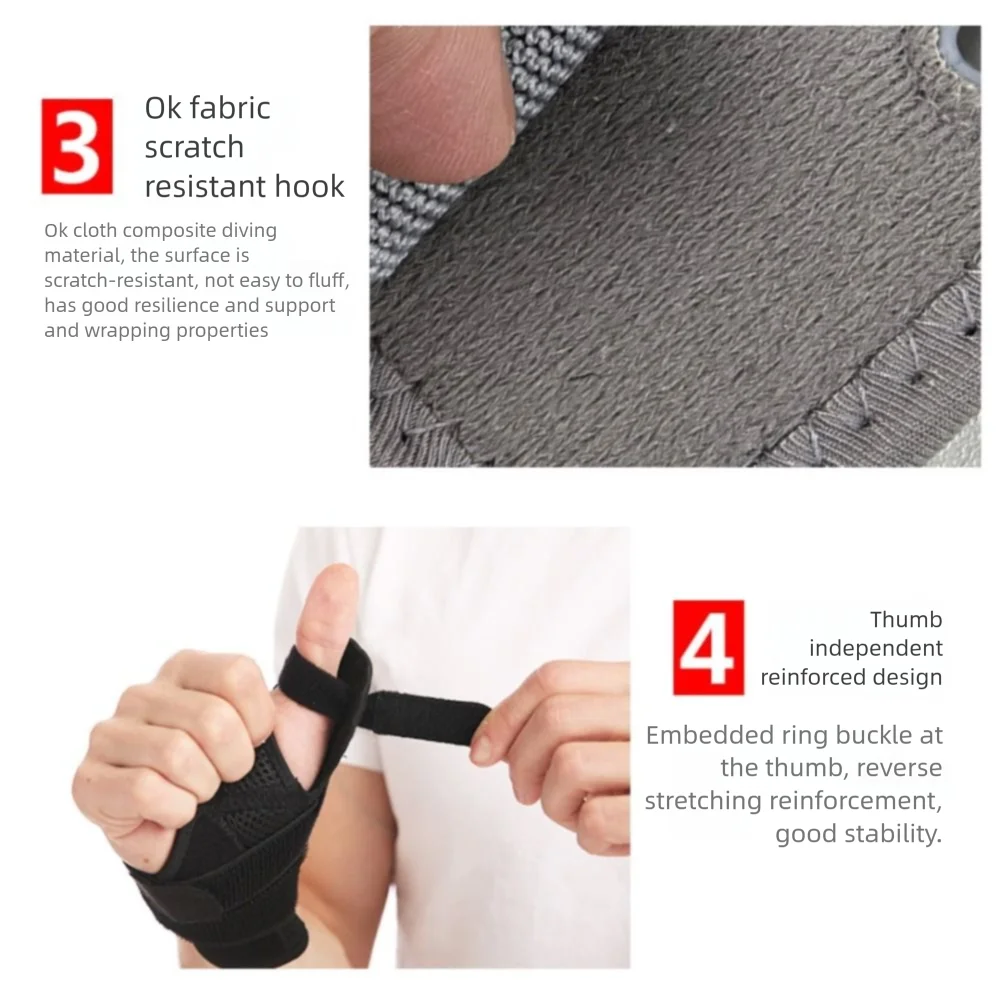 3

Ok fabric scratch resistant hook

Ok cloth composite diving material, the surface is scratch-resistant, not easy to fluff, has good resilience and support and wrapping properties

4

Thumb independent reinforced design

Embedded ring buckle at the thumb, reverse stretching reinforcement, good stability.