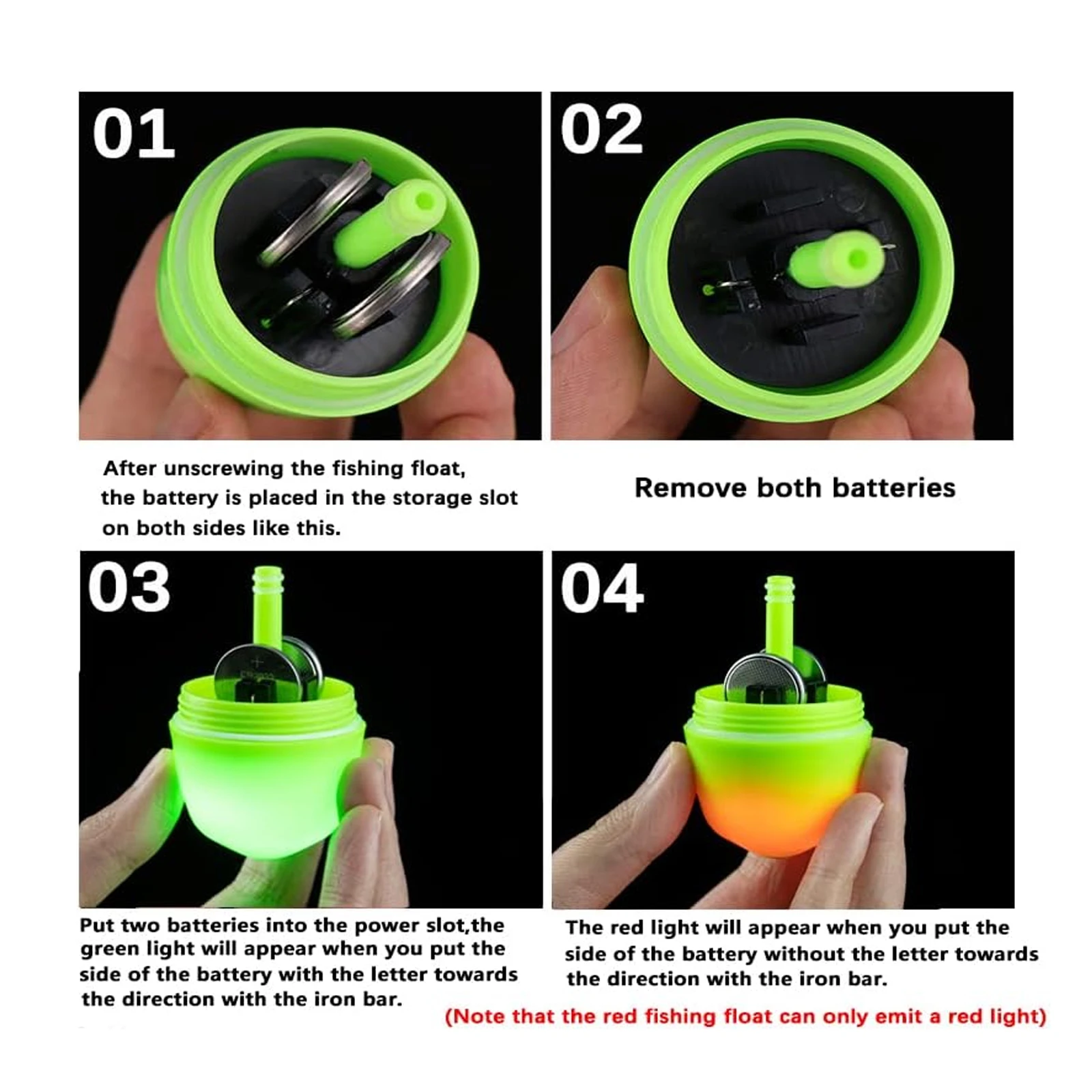 01

After unscrewing the fishing float, the battery is placed in the storage slot on both sides like this.

02

Remove both batteries

03

Put two batteries into the power slot,the green light will appear when you put the side of the battery with the letter towards the direction with the iron bar.

04

The red light will appear when you put the side of the battery without the letter towards the direction with the iron bar.

(Note that the red fishing float can only emit a red light)