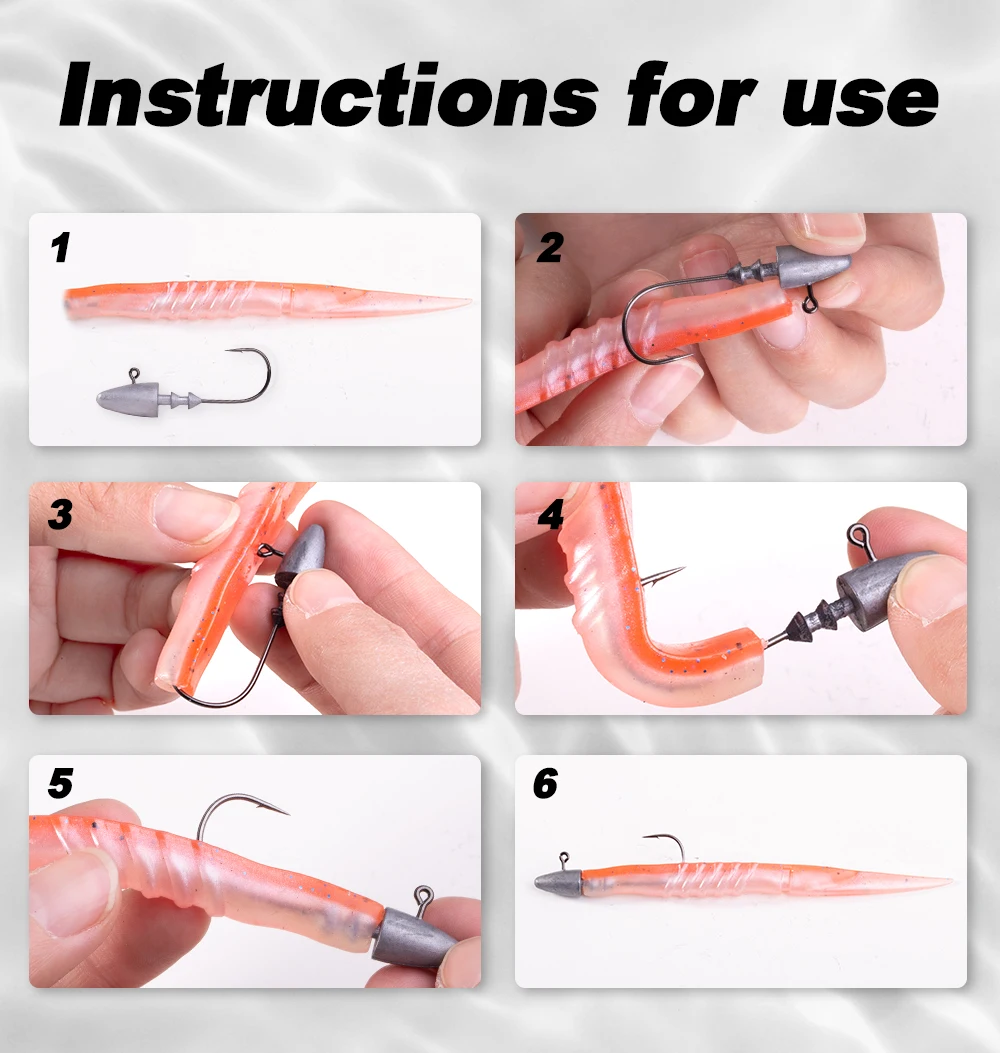 Instructions for use

1

2

3

4

5

6