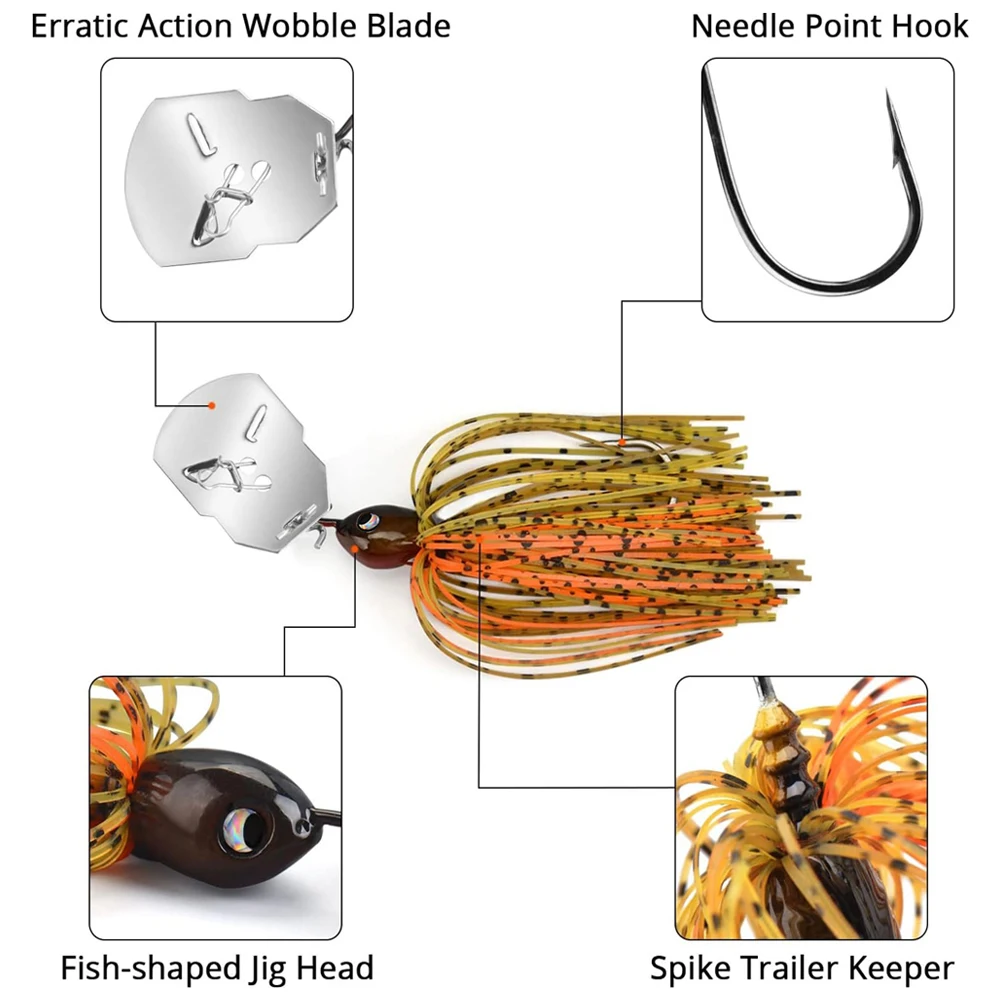 Erratic Action Wobble Blade

Needle Point Hook

Fish-shaped Jig Head

Spike Trailer Keeper