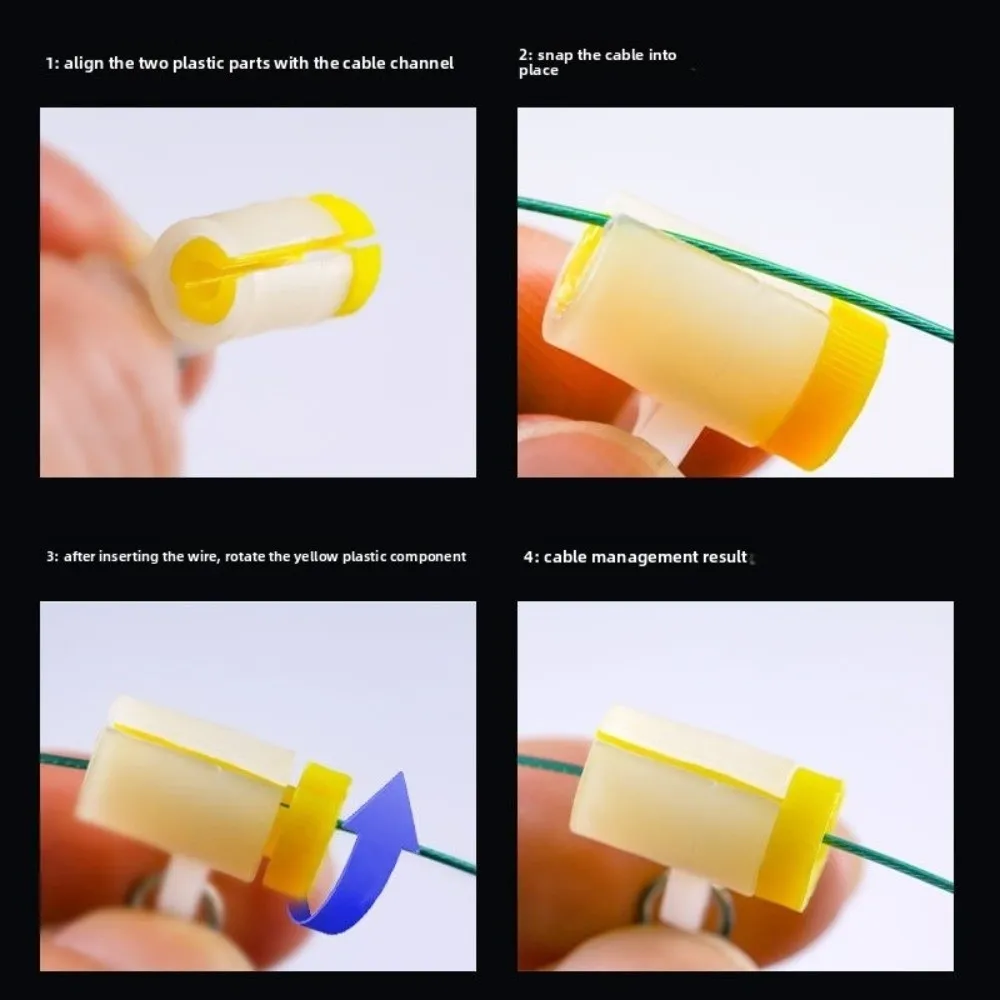 1: align the two plastic parts with the cable channel

2: snap the cable into place

3: after inserting the wire, rotate the yellow plastic component

4: cable management result