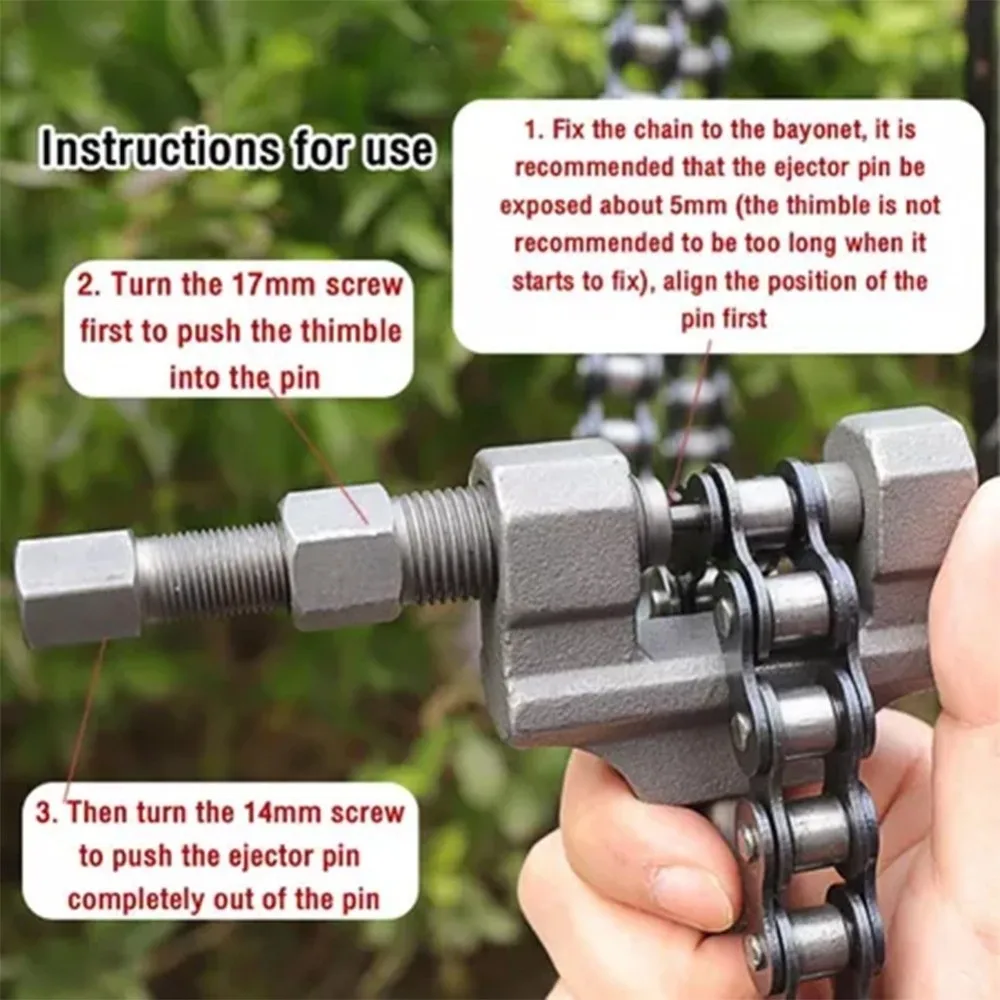 Instructions for use

1. Fix the chain to the bayonet, it is recommended that the ejector pin be exposed about 5mm (the thimble is not recommended to be too long when it starts to fix), align the position of the pin first

2. Turn the 17mm screw first to push the thimble into the pin

3. Then turn the 14mm screw to push the ejector pin completely out of the pin