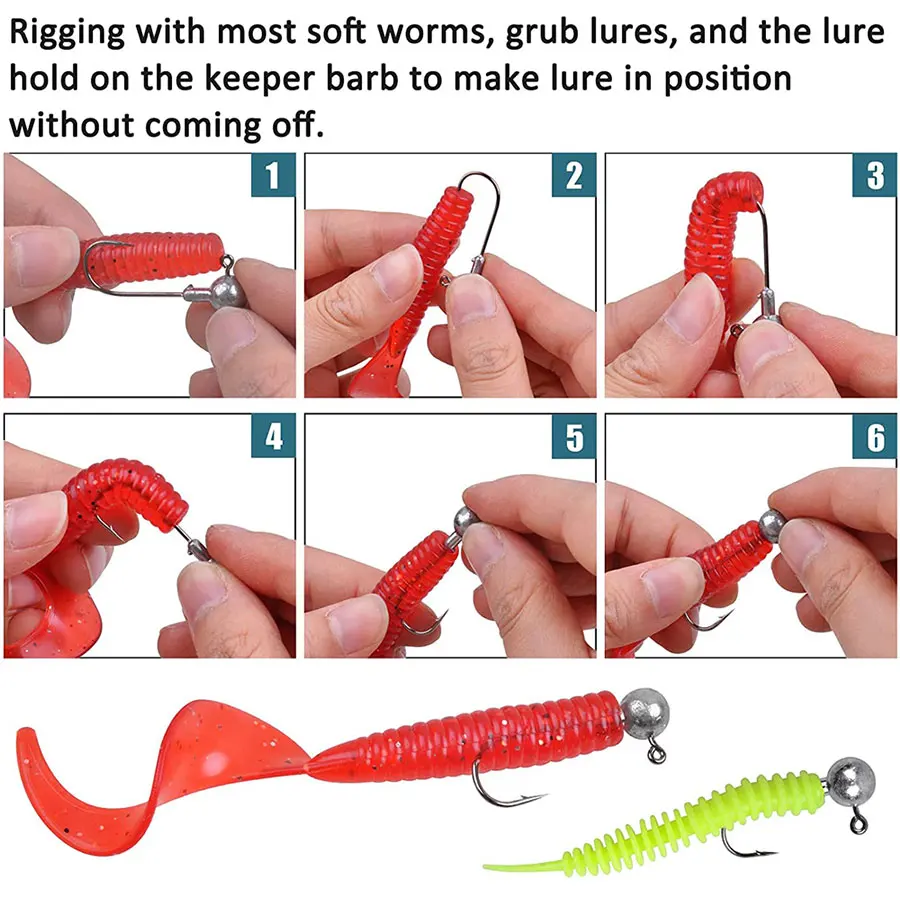 Rigging with most soft worms, grub lures, and the lure hold on the keeper barb to make lure in position without coming off.

1

2

3

4

5

6