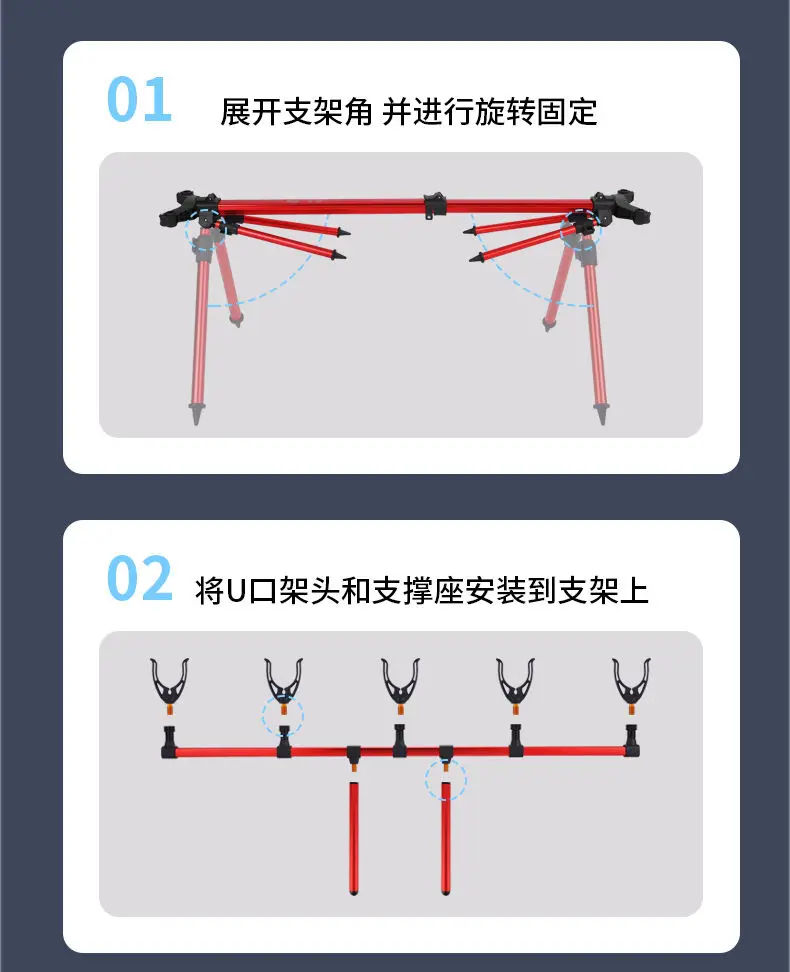 01 展开支架角 并进行旋转固定

02 将U口架头和支撑座安装到支架上