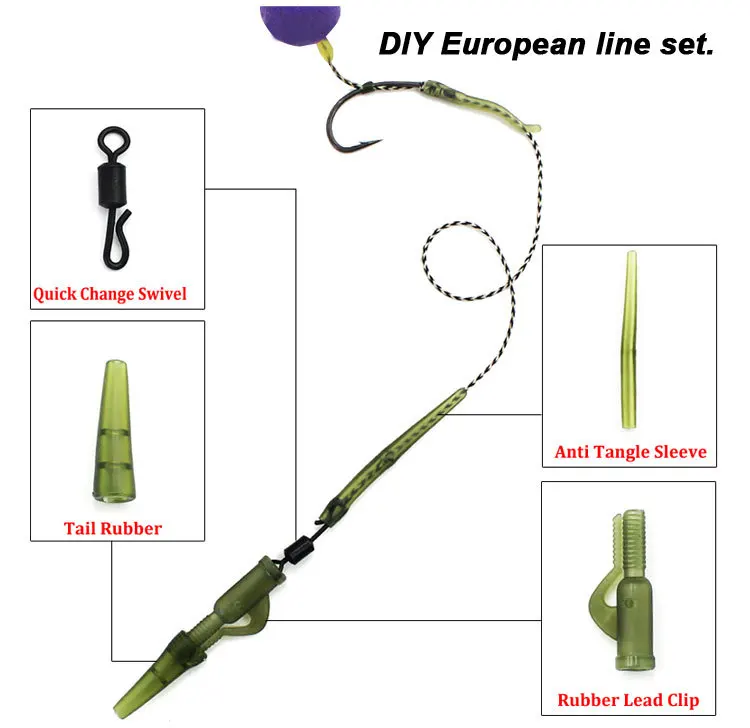 DIY European line set.

Quick Change Swivel

Tail Rubber

Anti Tangle Sleeve

Rubber Lead Clip