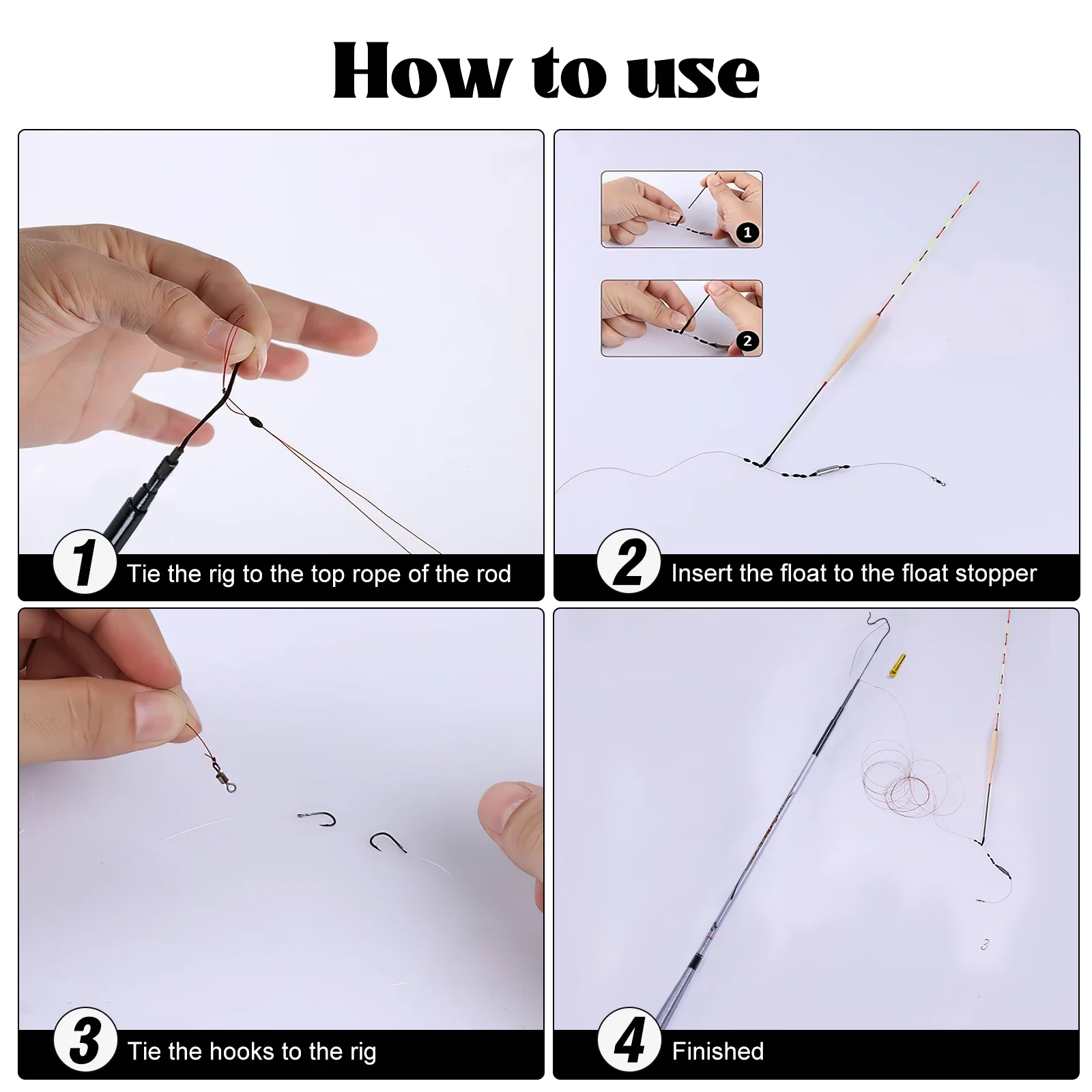 How to use

1 Tie the rig to the top rope of the rod

1

2

2 Insert the float to the float stopper

3 Tie the hooks to the rig

4 Finished