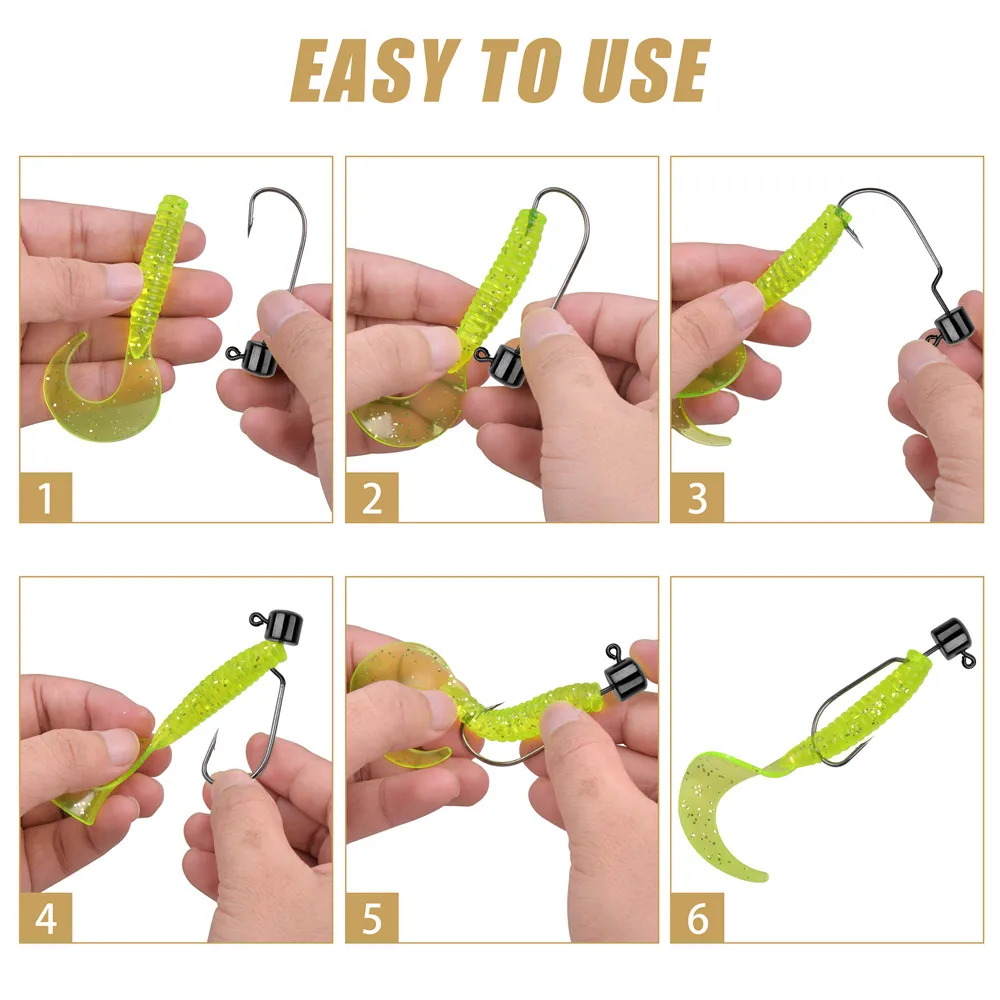 EASY TO USE

1

2

3

4

5

6