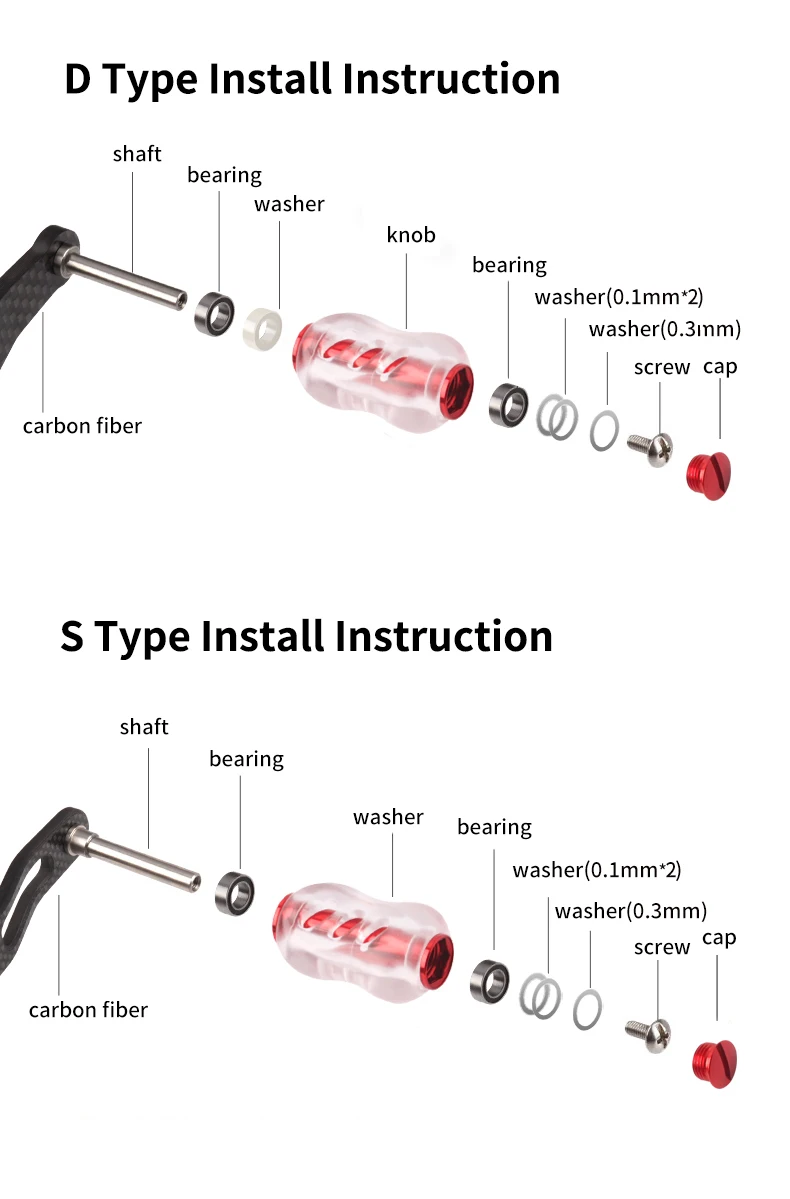 D Type Install Instruction

shaft
bearing
washer
knob
bearing
washer(0.1mm*2)
washer(0.3mm)
screw
cap
carbon fiber

S Type Install Instruction

shaft
bearing
washer
bearing
washer(0.1mm*2)
washer(0.3mm)
screw
cap
carbon fiber