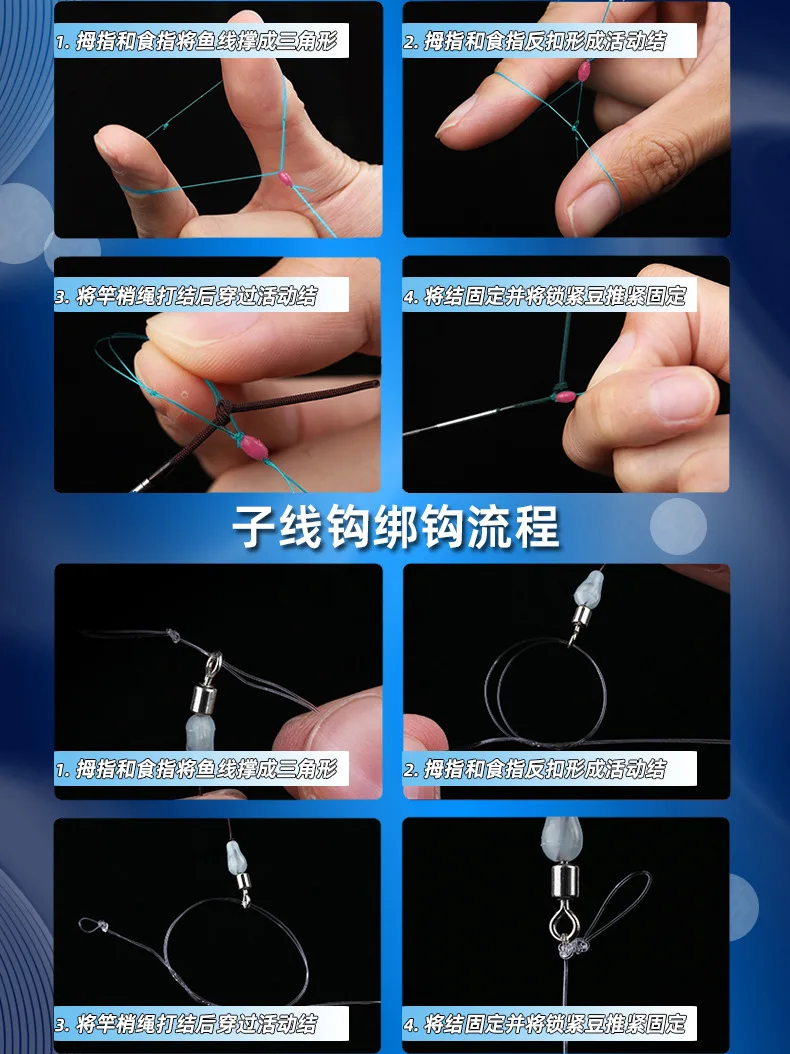 1. 拇指和食指将鱼线撑成三角形

2. 拇指和食指反扣形成活动结

3. 将竿梢绳打结后穿过活动结

4. 将结固定并将锁紧豆推紧固定

子线钩绑钩流程

1. 拇指和食指将鱼线撑成三角形

2. 拇指和食指反扣形成活动结

3. 将竿梢绳打结后穿过活动结

4. 将结固定并将锁紧豆推紧固定