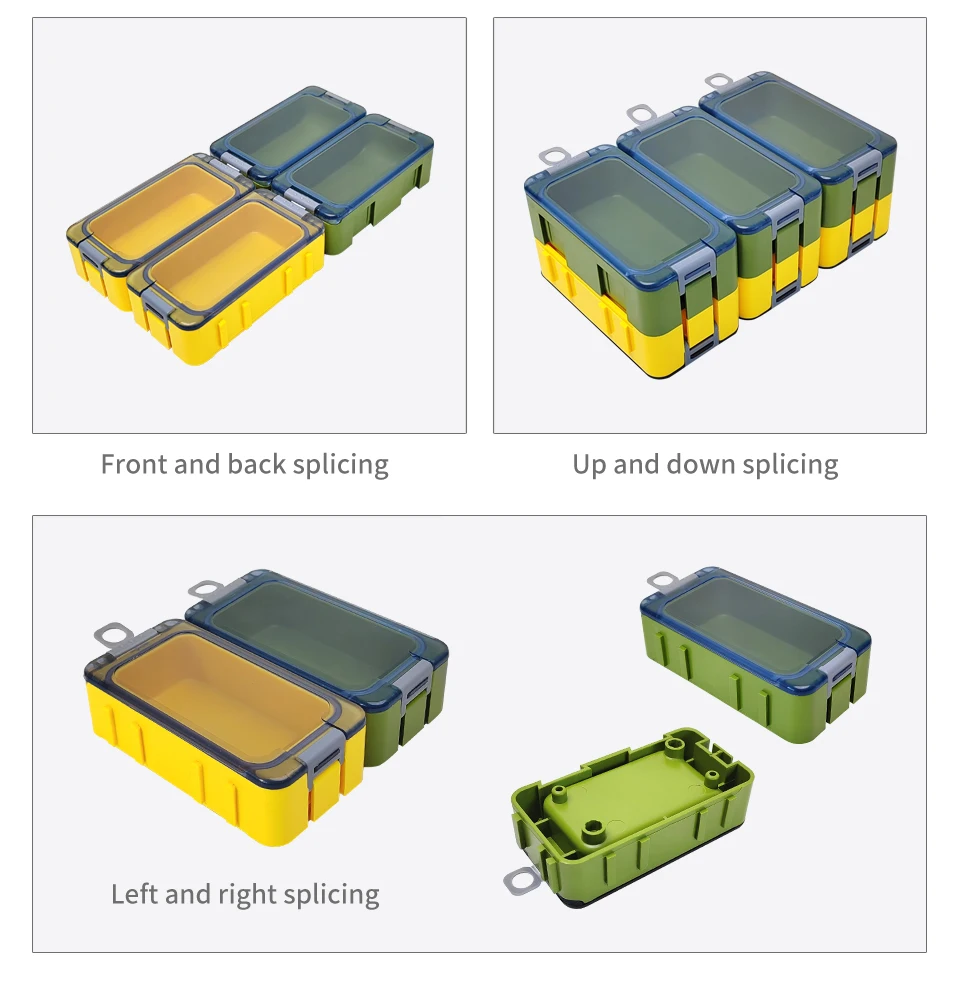 Front and back splicing

Up and down splicing

Left and right splicing