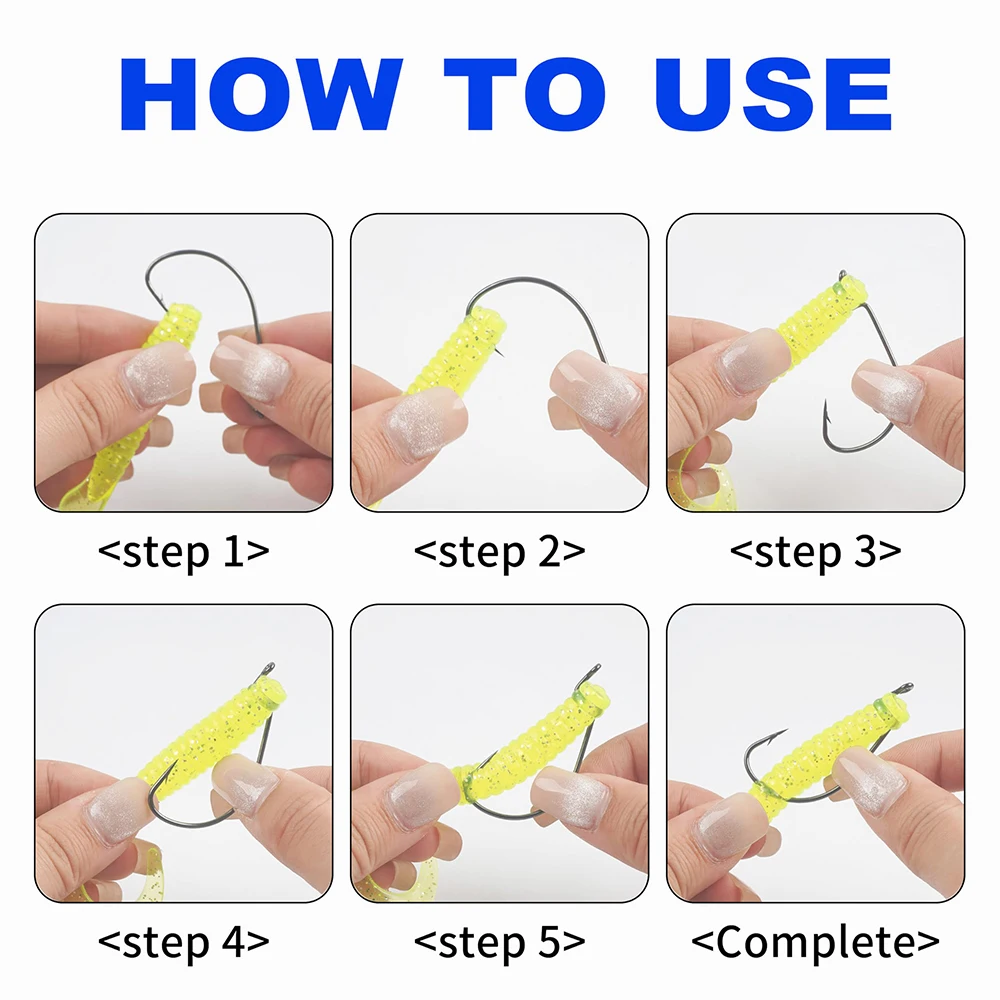 HOW TO USE

<step 1>

<step 2>

<step 3>

<step 4>

<step 5>

<Complete>