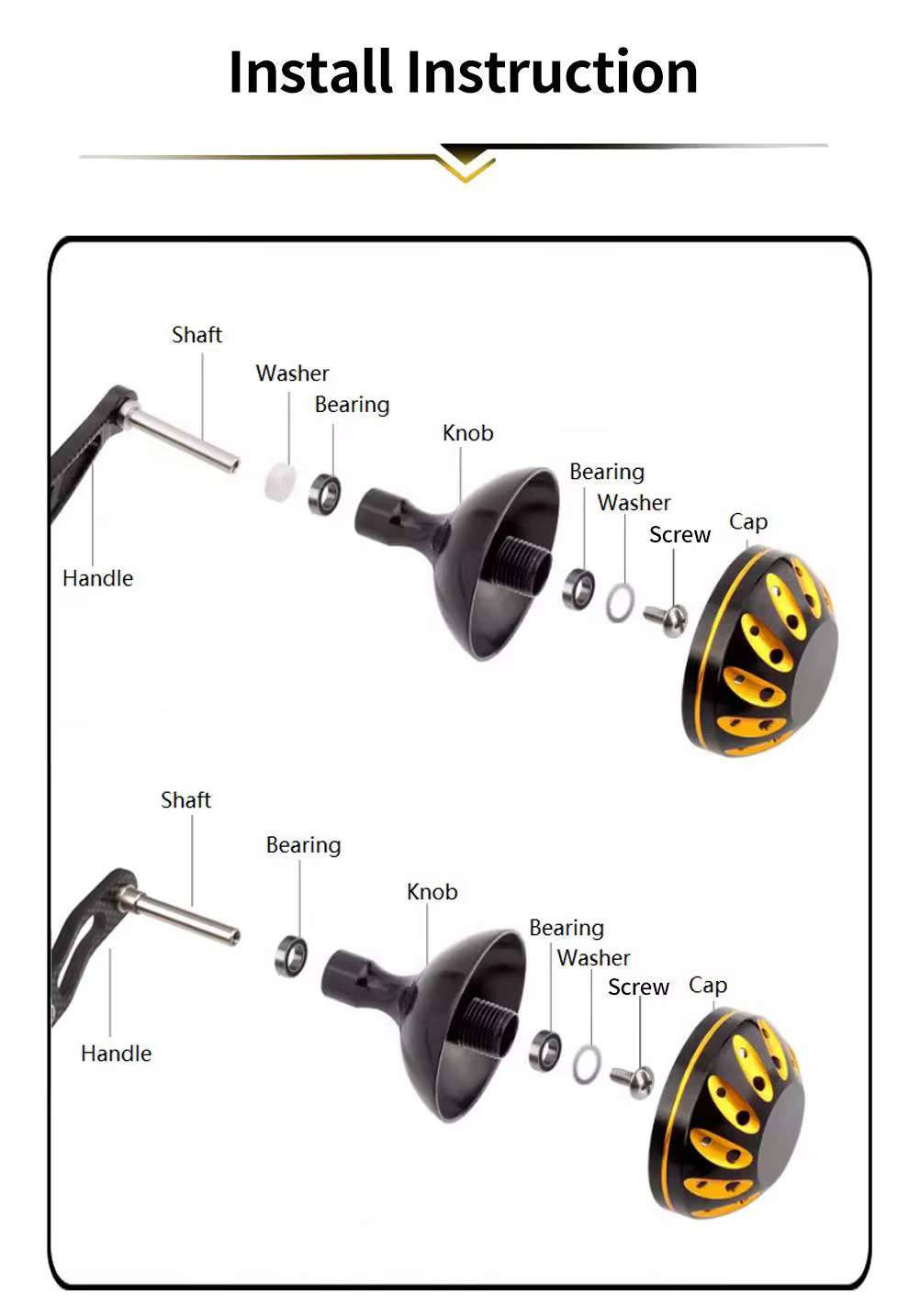 Install Instruction

Shaft
Washer
Bearing
Knob
Bearing
Washer
Screw
Cap
Handle

Shaft
Bearing
Knob
Bearing
Washer
Screw
Cap
Handle