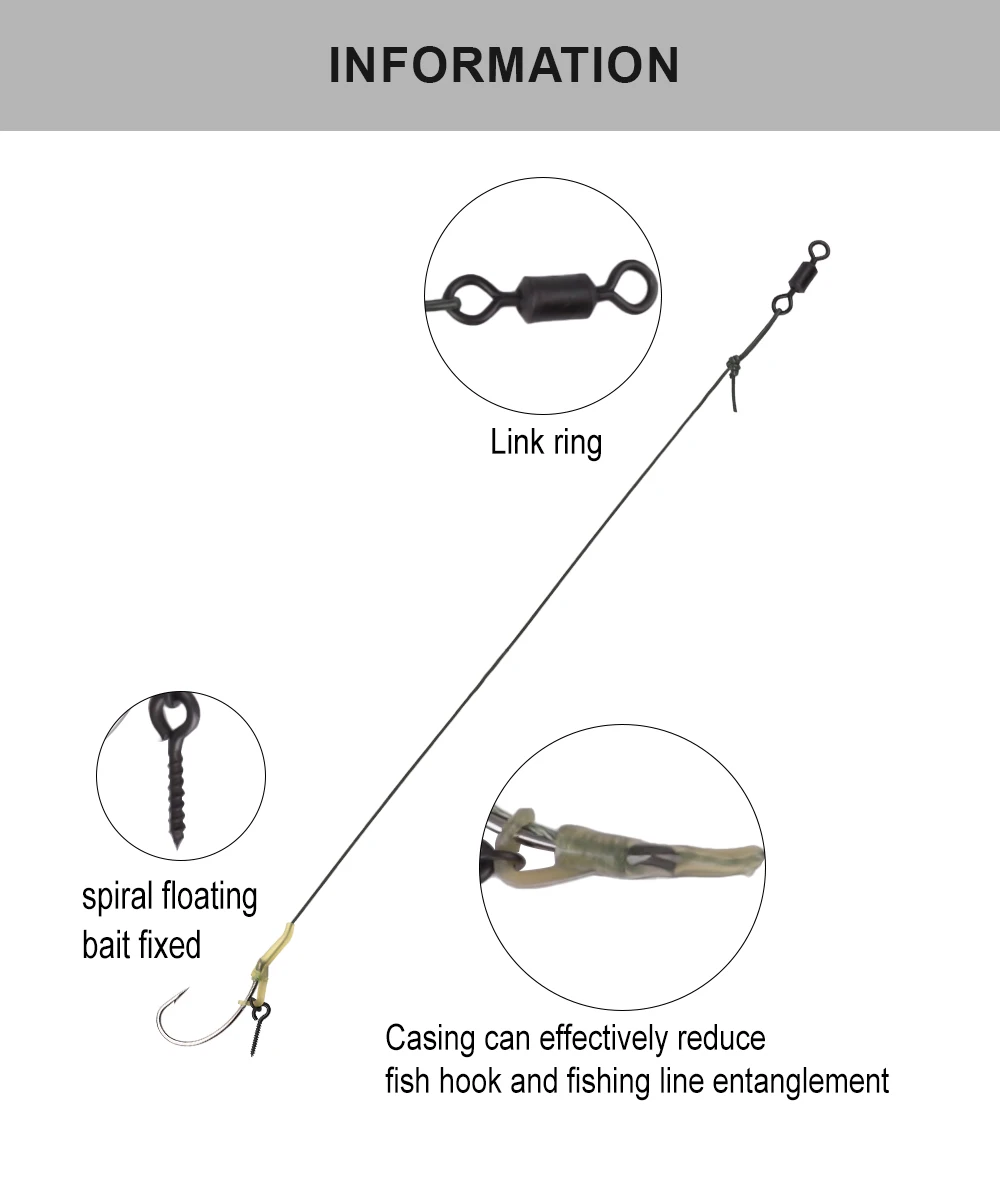 INFORMATION

Link ring

spiral floating
bait fixed

Casing can effectively reduce
fish hook and fishing line entanglement