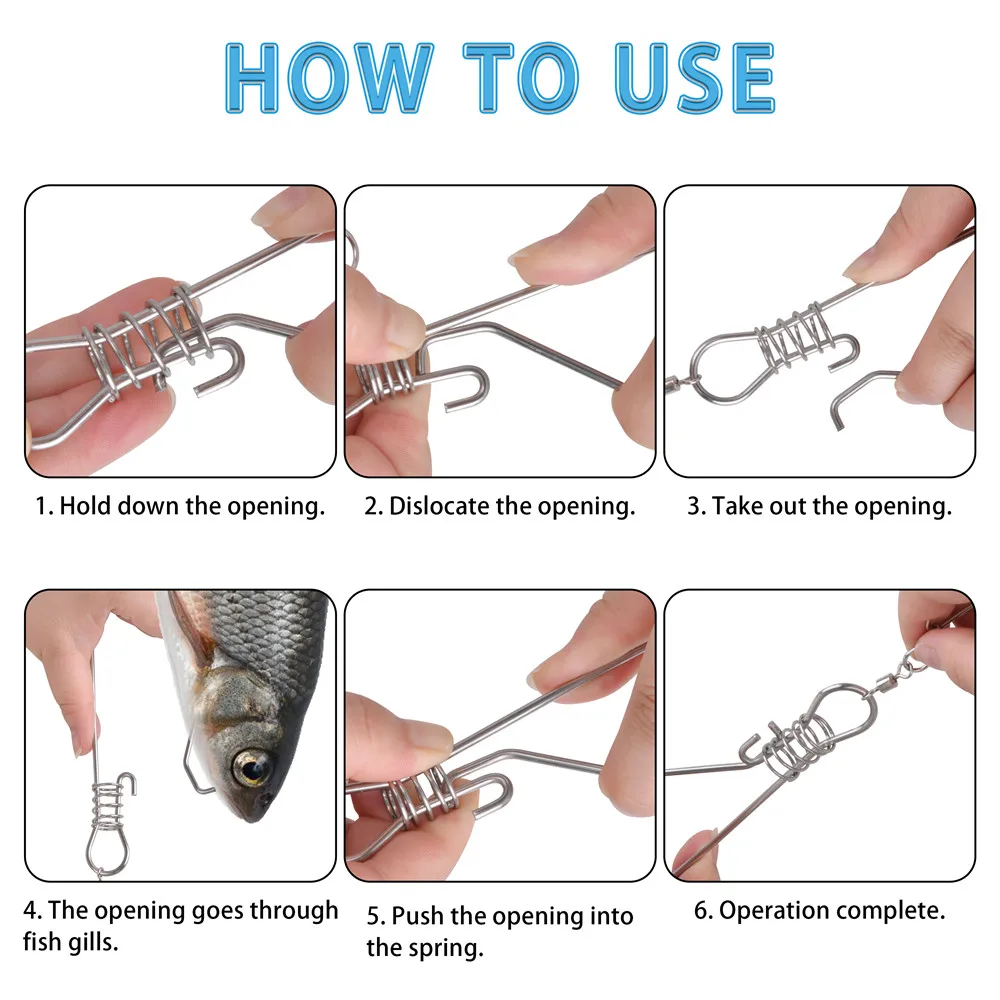 HOW TO USE

1. Hold down the opening.

2. Dislocate the opening.

3. Take out the opening.

4. The opening goes through fish gills.

5. Push the opening into the spring.

6. Operation complete.