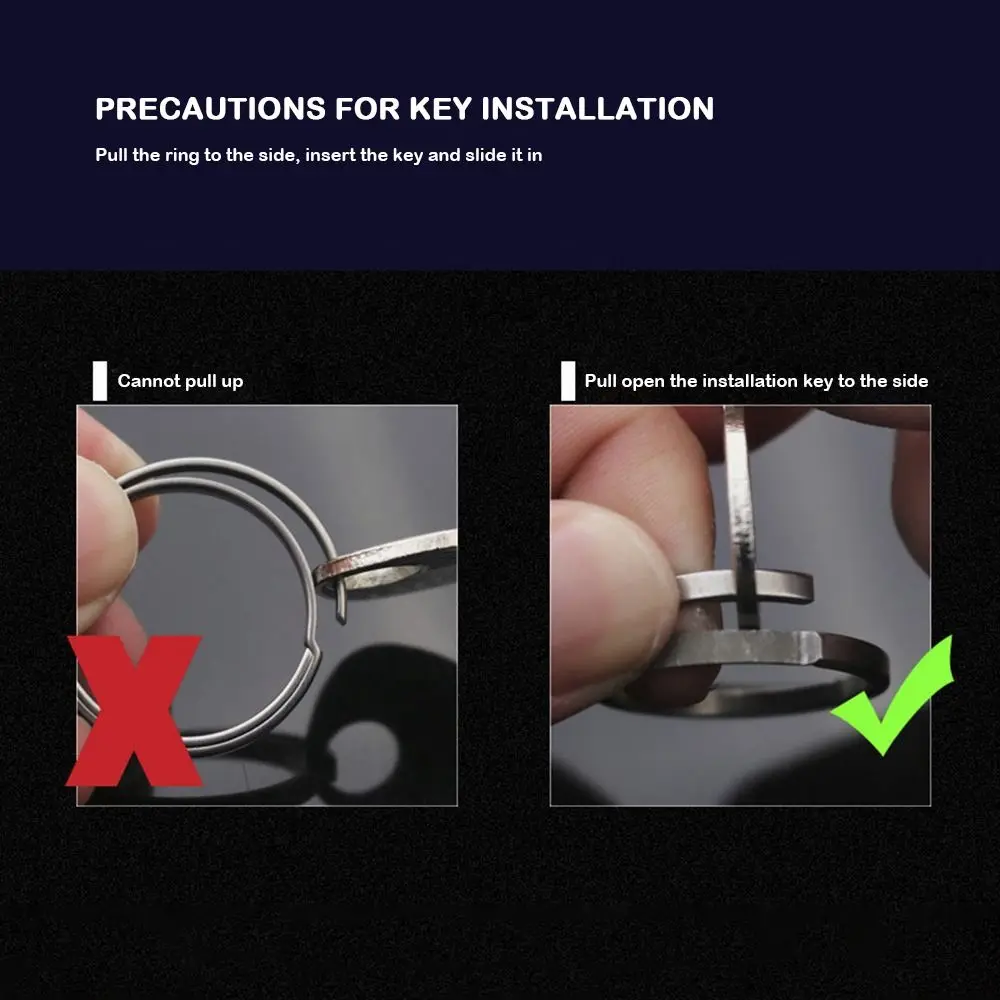 PRECAUTIONS FOR KEY INSTALLATION

Pull the ring to the side, insert the key and slide it in

Cannot pull up

Pull open the installation key to the side