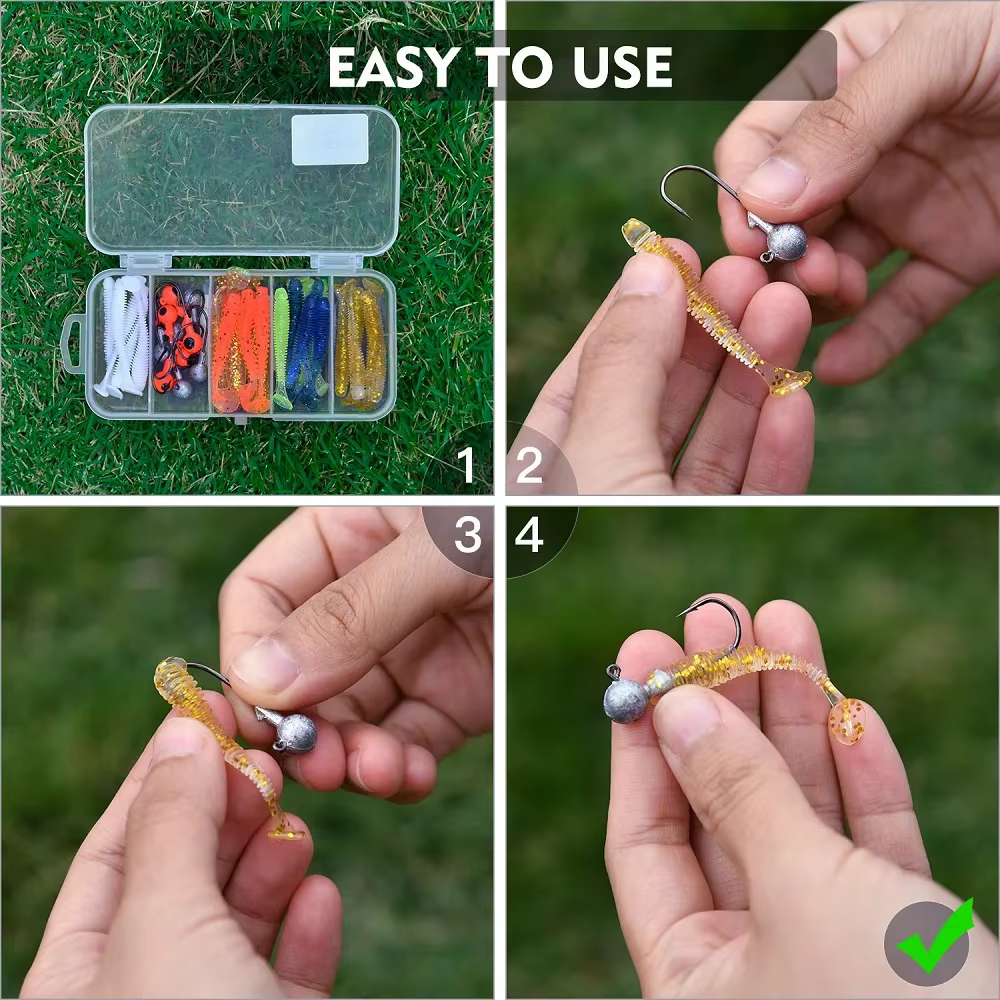 EASY TO USE

1

2

3

4