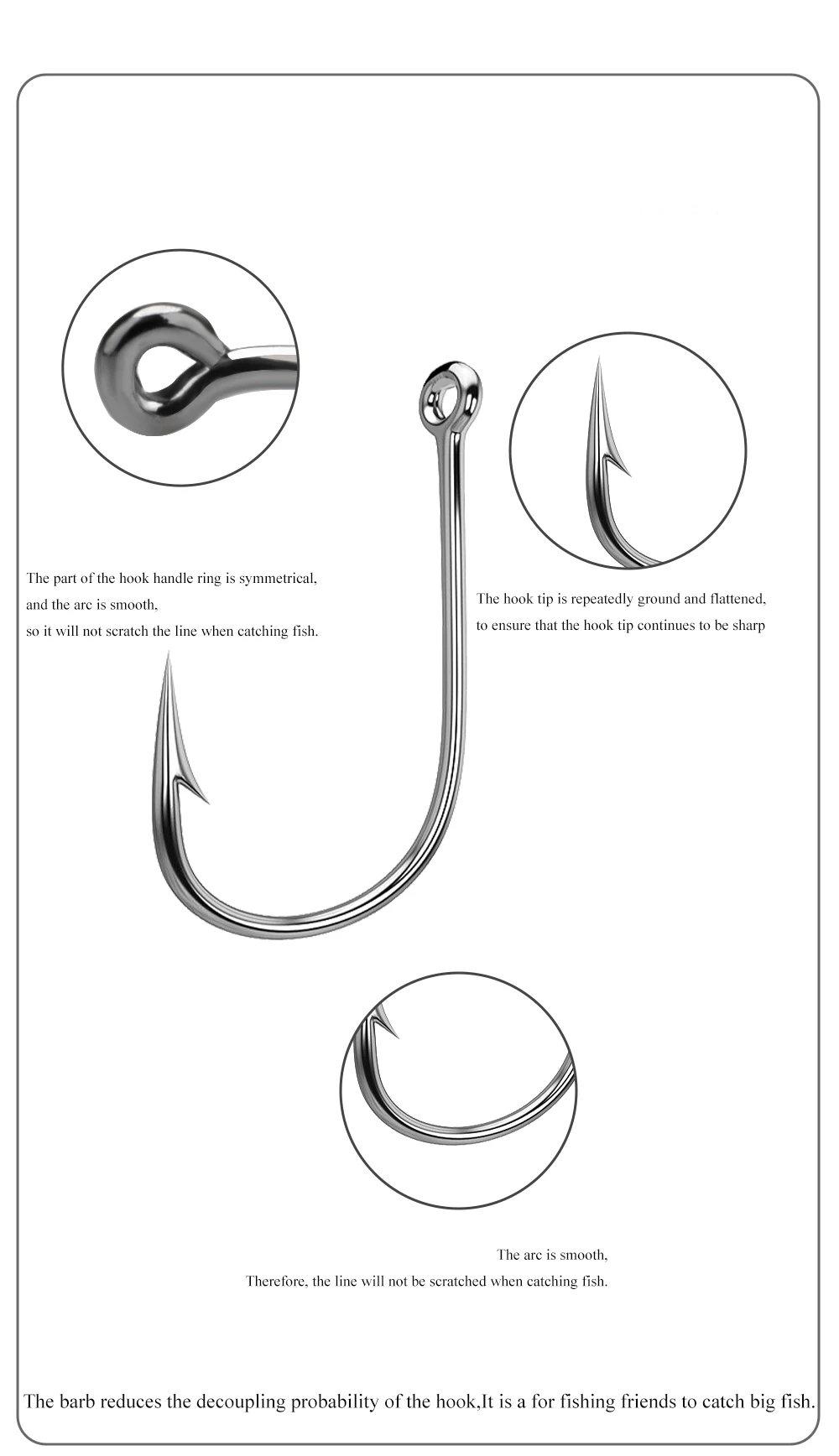 The part of the hook handle ring is symmetrical,
and the arc is smooth,
so it will not scratch the line when catching fish.

The hook tip is repeatedly ground and flattened,
to ensure that the hook tip continues to be sharp

The arc is smooth,
Therefore, the line will not be scratched when catching fish.

The barb reduces the decoupling probability of the hook,It is a for fishing friends to catch big fish.