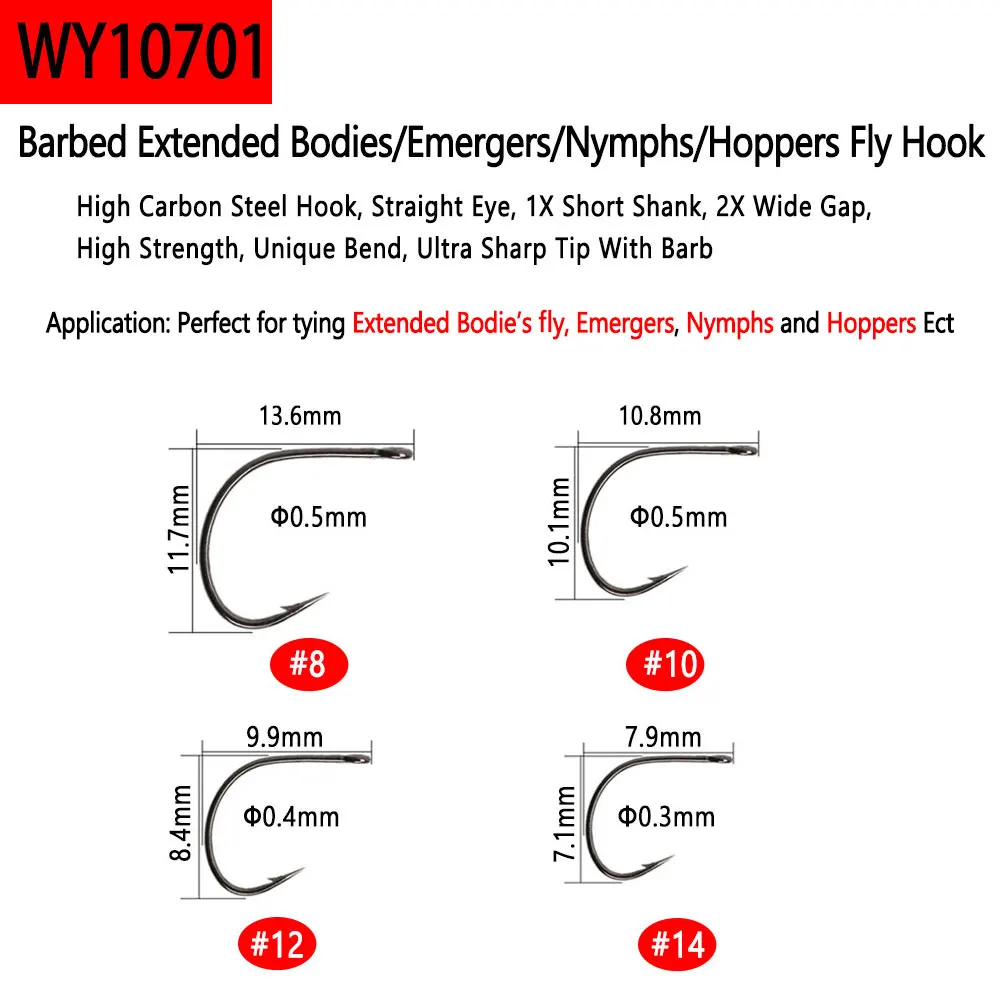 WY10701

Barbed Extended Bodies/Emergers/Nymphs/Hoppers Fly Hook

High Carbon Steel Hook, Straight Eye, 1X Short Shank, 2X Wide Gap, High Strength, Unique Bend, Ultra Sharp Tip With Barb

Application: Perfect for tying Extended Bodie's fly, Emergers, Nymphs and Hoppers Ect

13.6mm
11.7mm
Φ0.5mm
#8

10.8mm
10.1mm
Φ0.5mm
#10

9.9mm
8.4mm
Φ0.4mm
#12

7.9mm
7.1mm
Φ0.3mm
#14