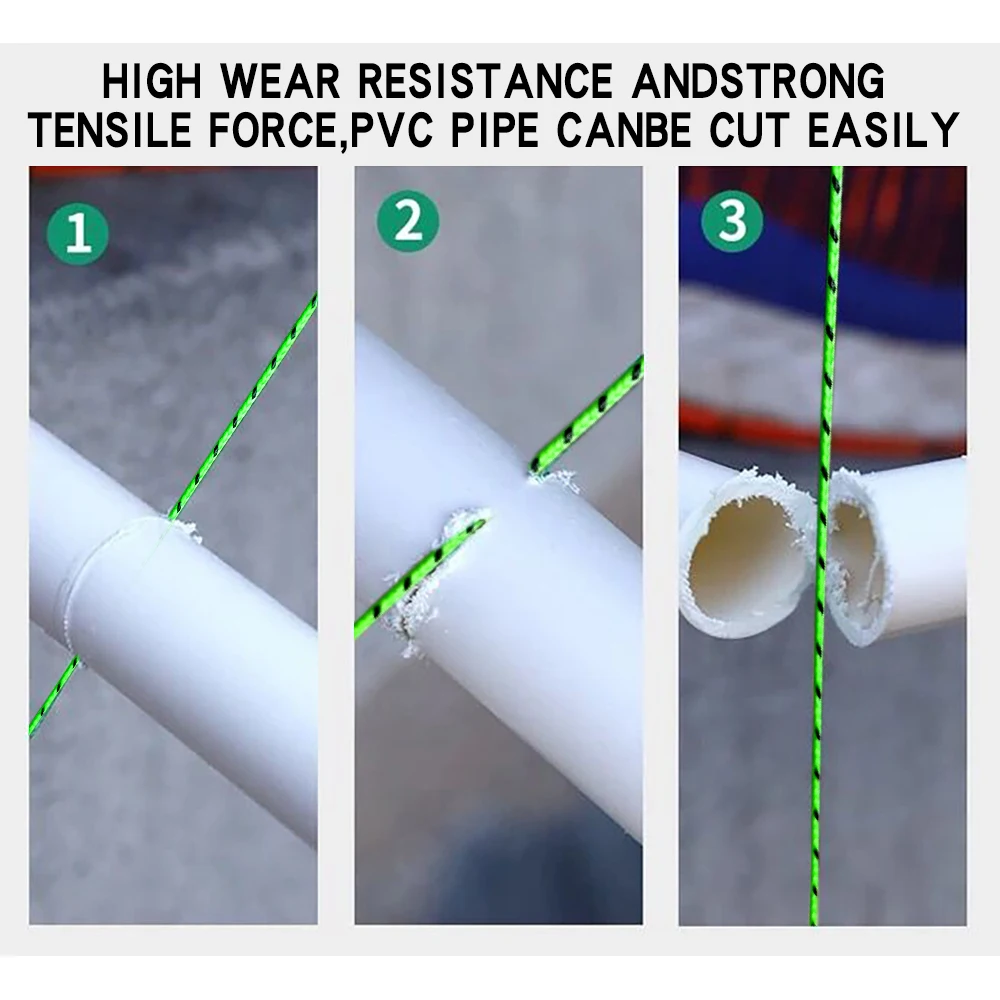 HIGH WEAR RESISTANCE ANDSTRONG TENSILE FORCE,PVC PIPE CANBE CUT EASILY

1

2

3