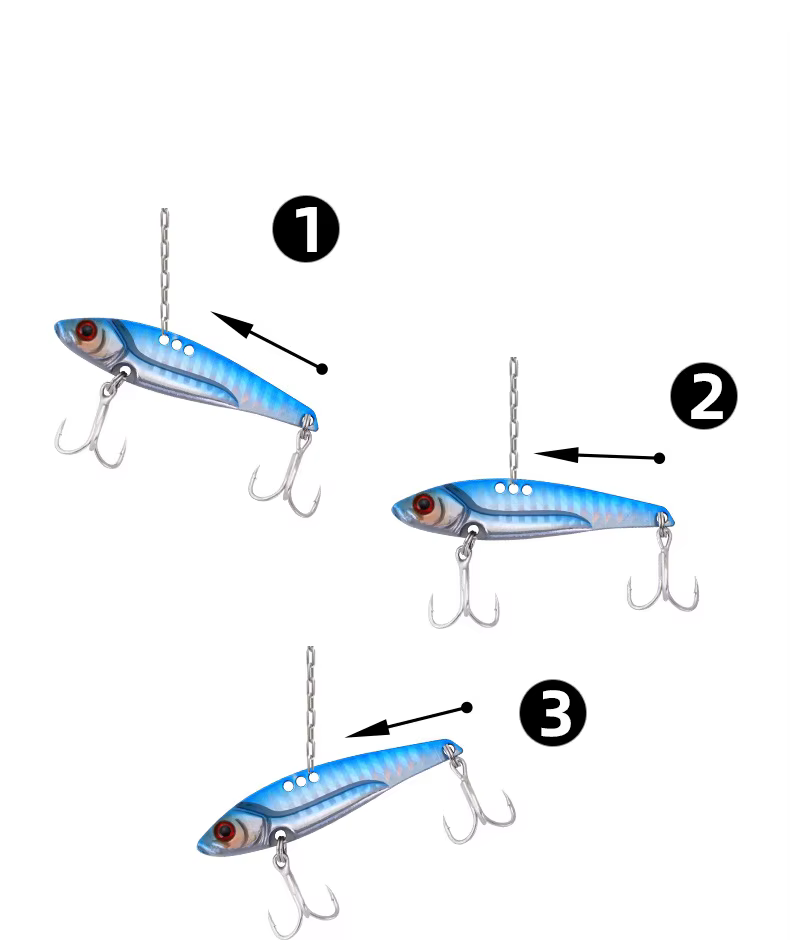 1

2

3