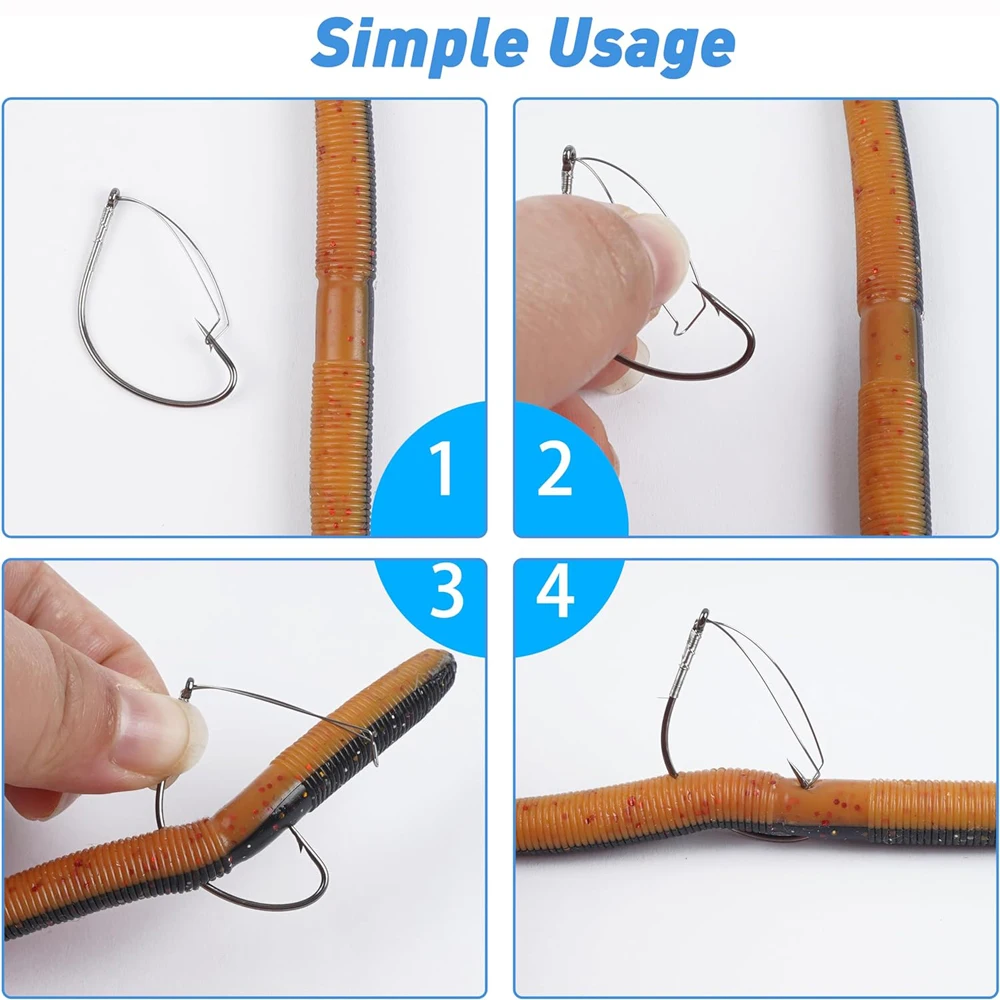 Simple Usage

1

2

3

4