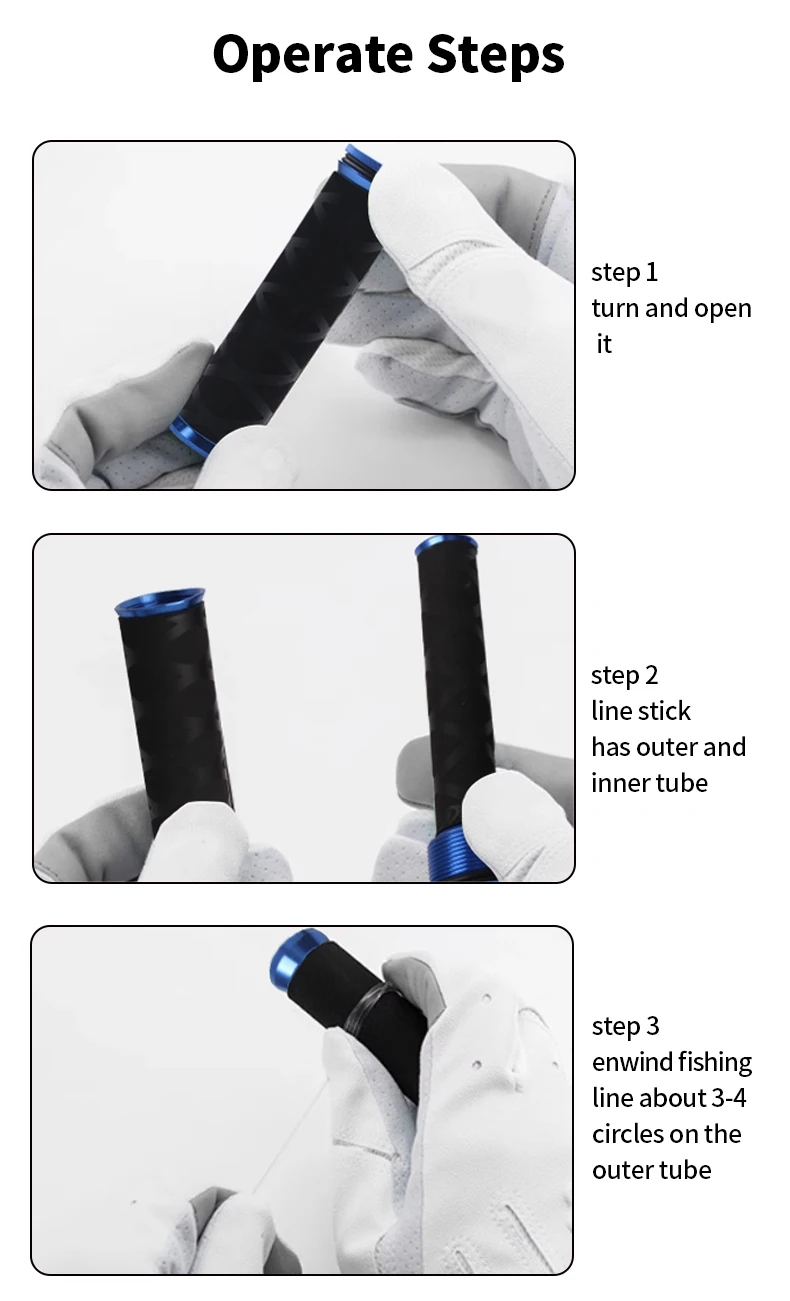 Operate Steps

step 1
turn and open it

step 2
line stick has outer and inner tube

step 3
enwind fishing line about 3-4 circles on the outer tube