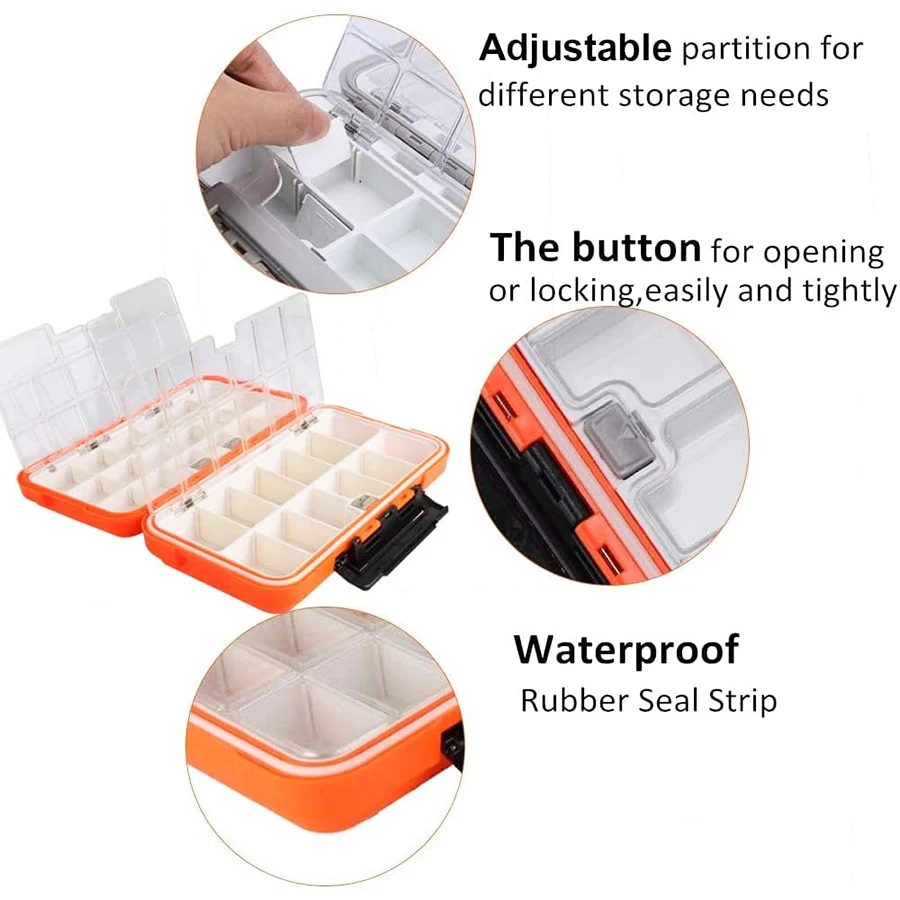 Adjustable partition for different storage needs

The button for opening or locking,easily and tightly

Waterproof
Rubber Seal Strip