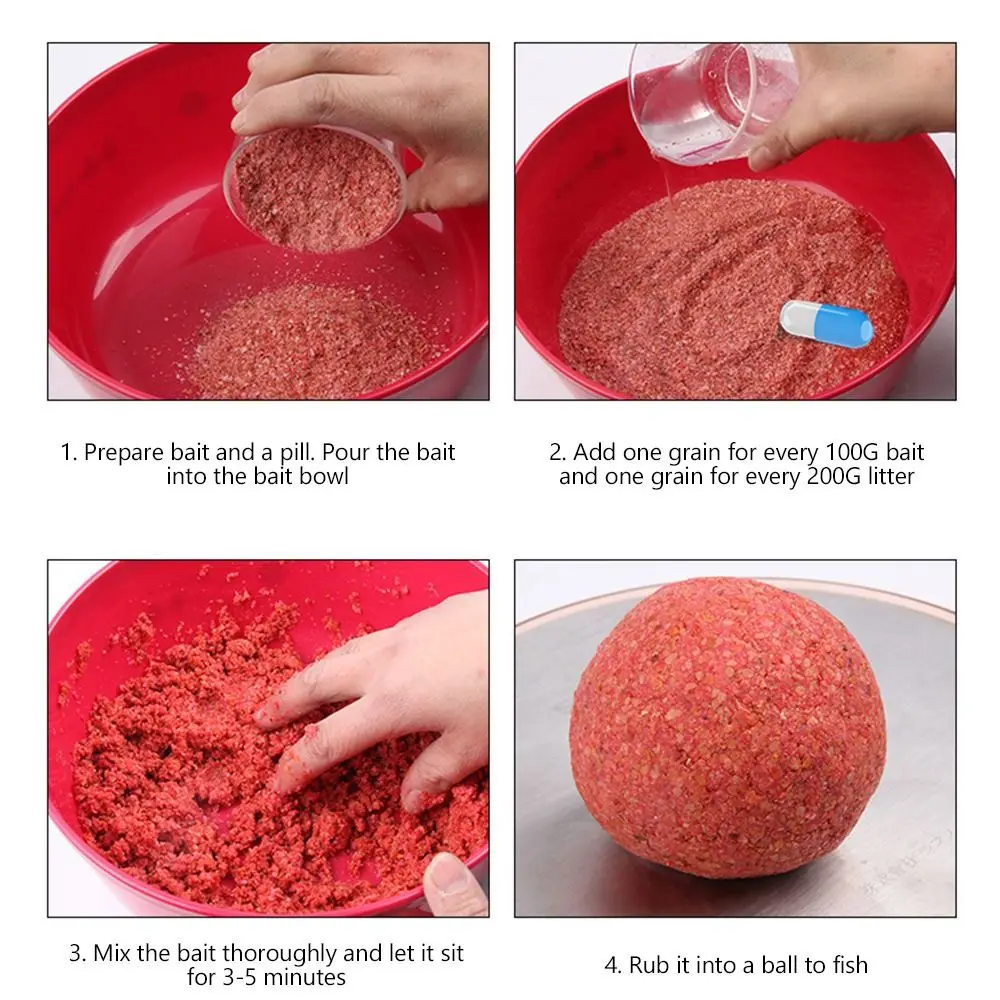 1. Prepare bait and a pill. Pour the bait into the bait bowl

2. Add one grain for every 100G bait and one grain for every 200G litter

3. Mix the bait thoroughly and let it sit for 3-5 minutes

4. Rub it into a ball to fish