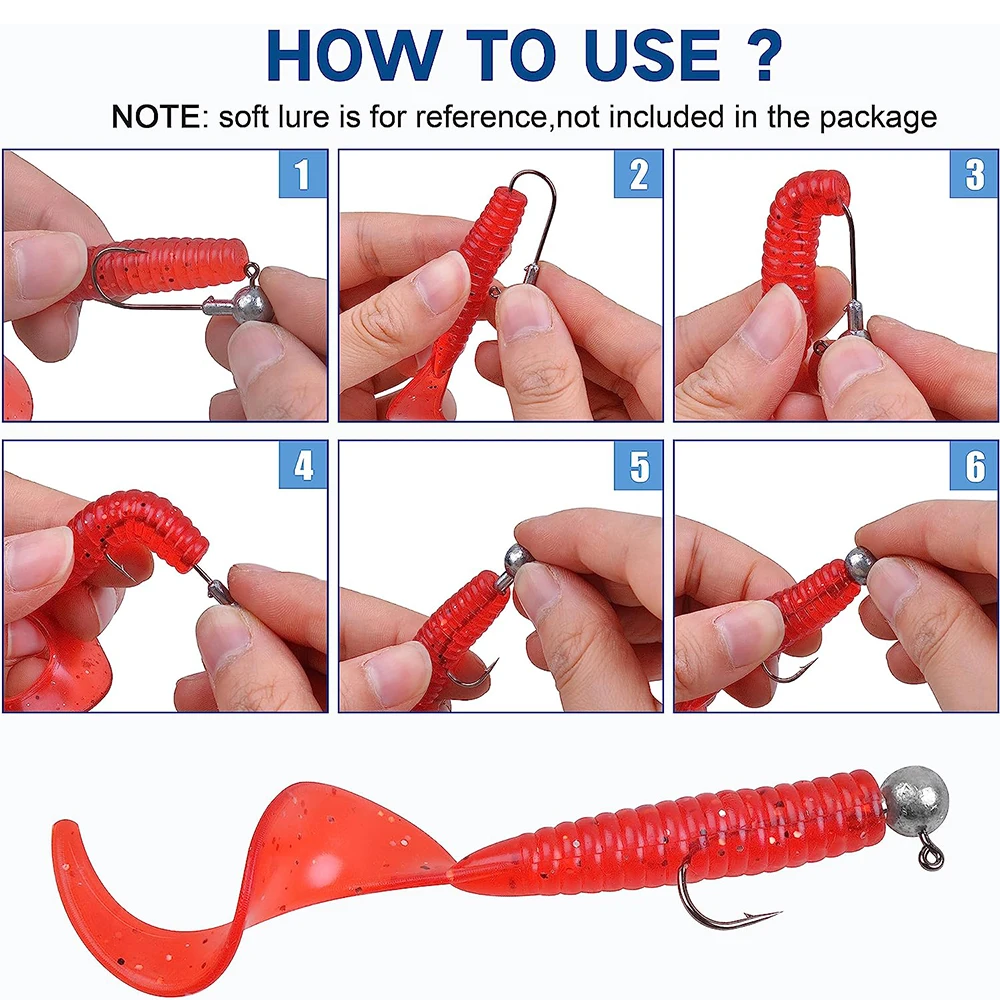 HOW TO USE ?

NOTE: soft lure is for reference,not included in the package

1

2

3

4

5

6