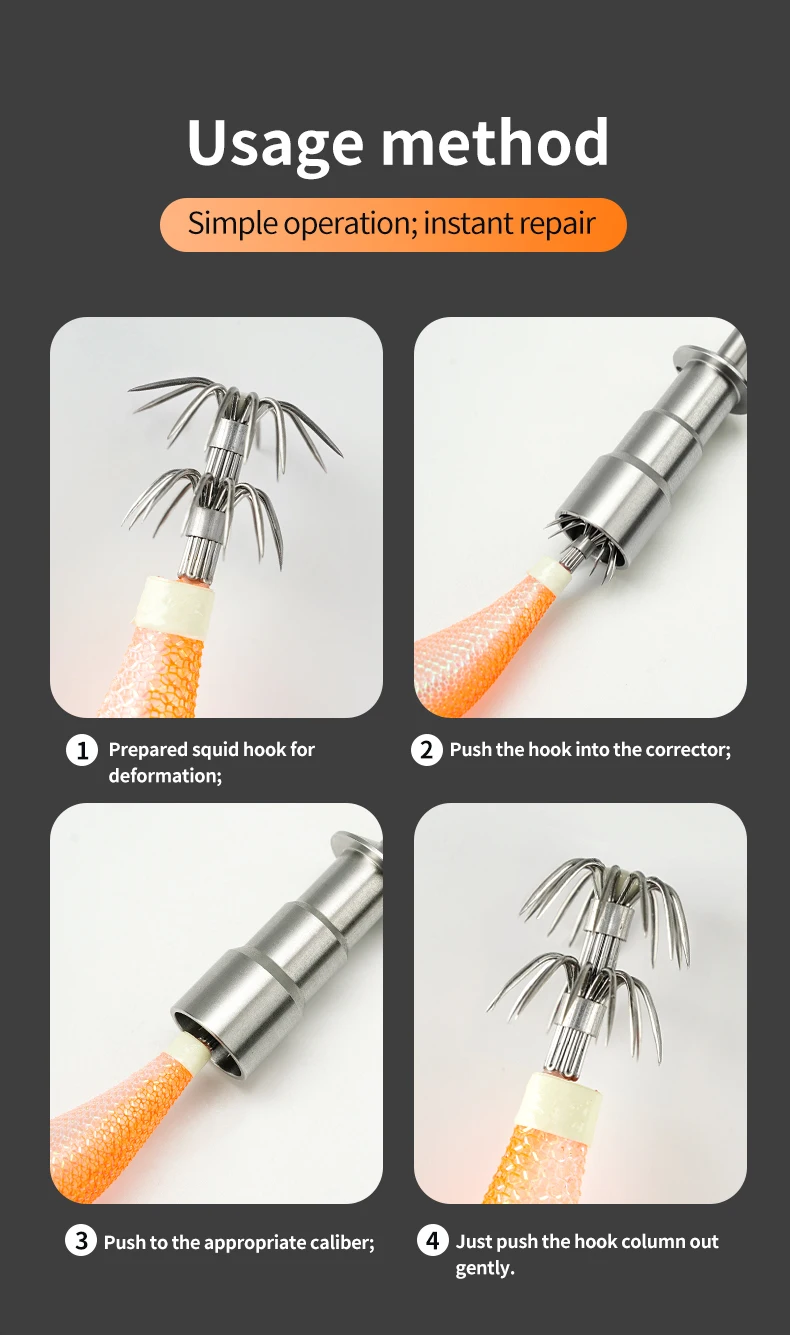 Usage method

Simple operation; instant repair

1 Prepared squid hook for deformation;

2 Push the hook into the corrector;

3 Push to the appropriate caliber;

4 Just push the hook column out gently.